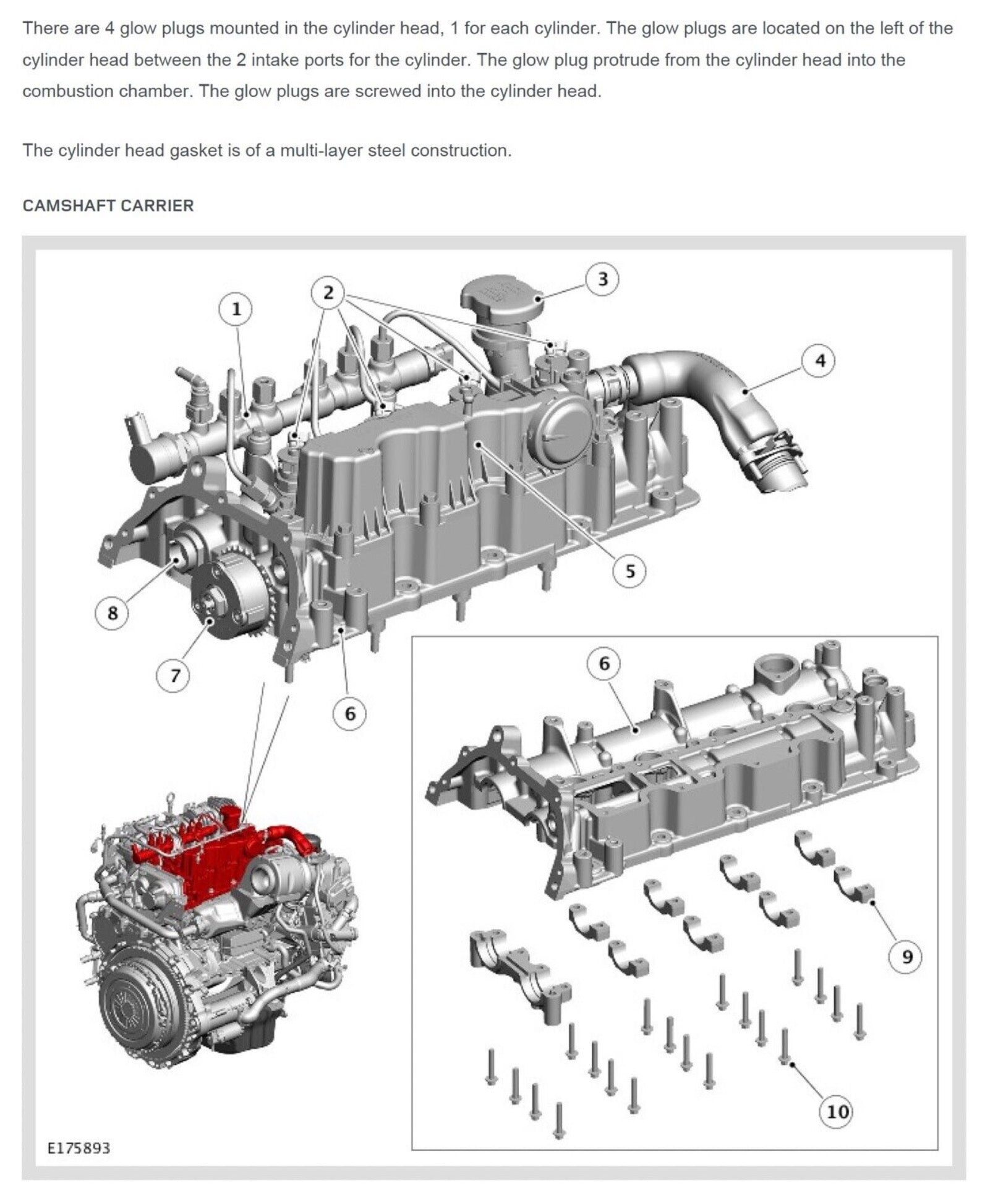 There are 4 glow plugs mounted in the cylinder head, 1 for each cylinder. The glow plugs are located on the left of the cylinder head between the 2 intake ports for the cylinder. The glow plug protrude from the cylinder head into the combustion chamber. The glow plugs are screwed into the cylinder head.

The cylinder head gasket is of a multi-layer steel construction.

CAMSHAFT CARRIER

1
2
3
4
5
8
7
6
6
9
10
E175893