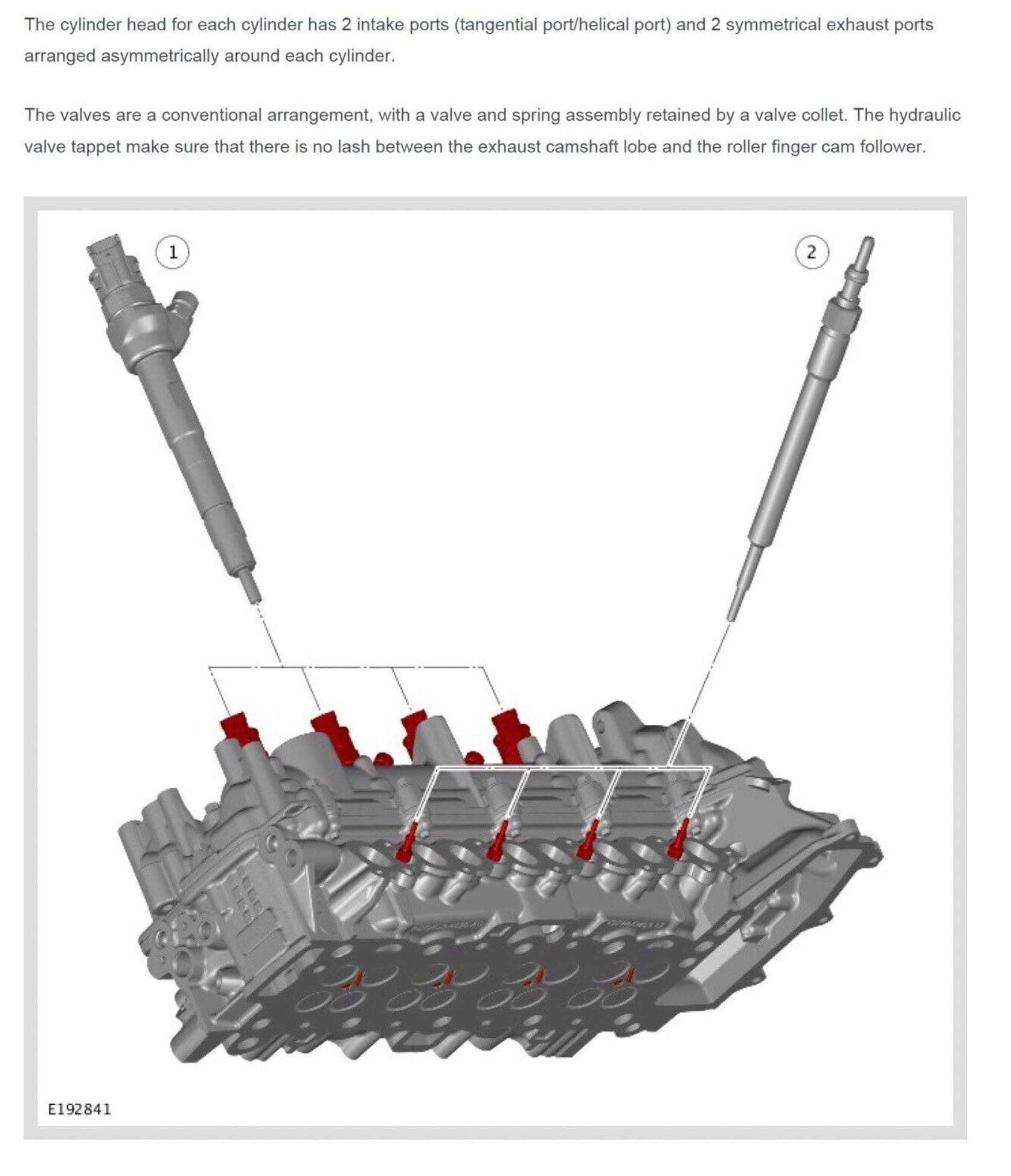 The cylinder head for each cylinder has 2 intake ports (tangential port/helical port) and 2 symmetrical exhaust ports arranged asymmetrically around each cylinder.

The valves are a conventional arrangement, with a valve and spring assembly retained by a valve collet. The hydraulic valve tappet make sure that there is no lash between the exhaust camshaft lobe and the roller finger cam follower.

1

2

E192841