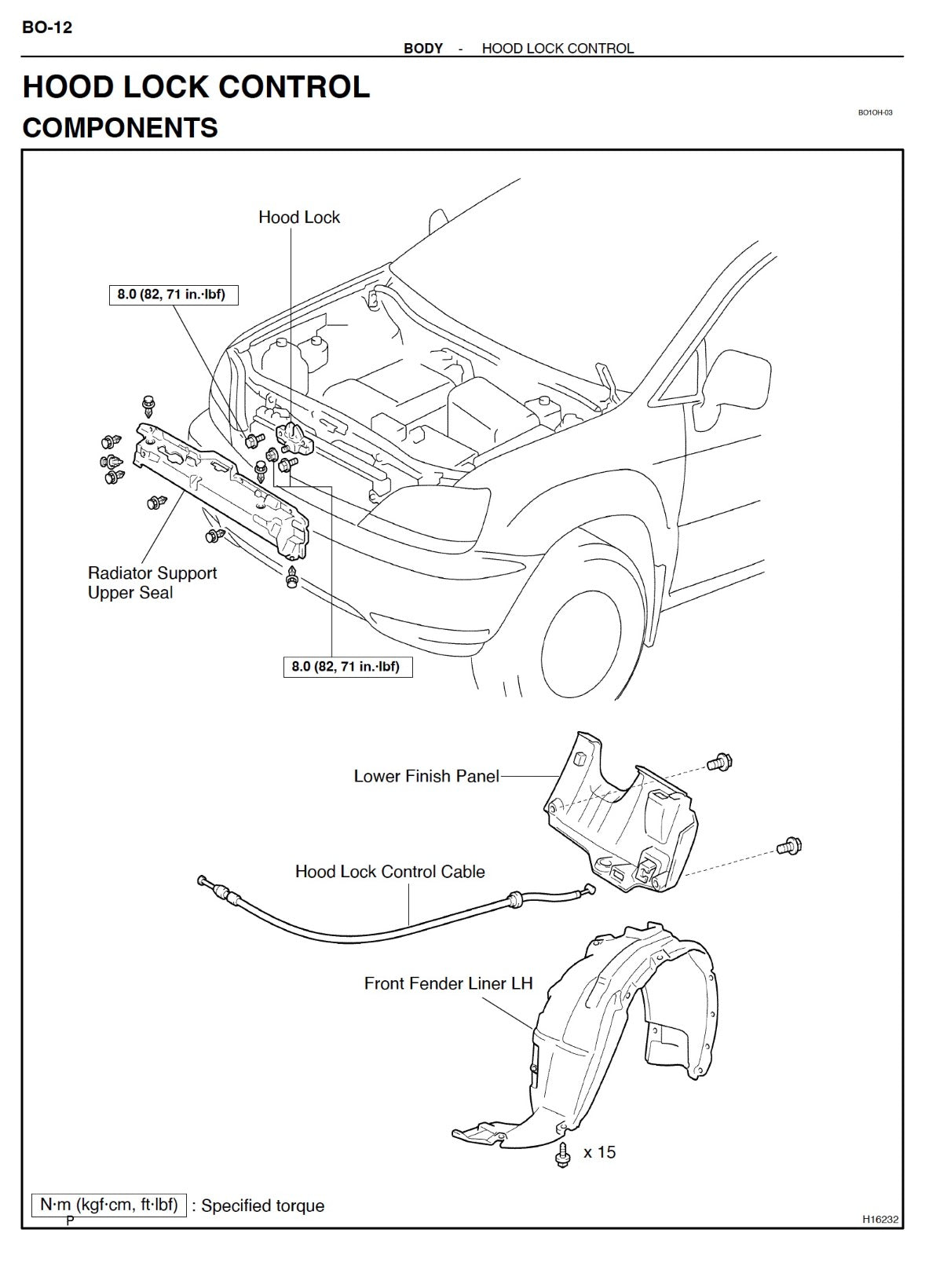 BO-12

BODY - HOOD LOCK CONTROL

HOOD LOCK CONTROL

COMPONENTS

BO1OH-03

Hood Lock

8.0 (82, 71 in.·lbf)

Radiator Support Upper Seal

8.0 (82, 71 in.·lbf)

Lower Finish Panel

Hood Lock Control Cable

Front Fender Liner LH

x 15

N·m (kgf·cm, ft·lbf) : Specified torque

P

H16232