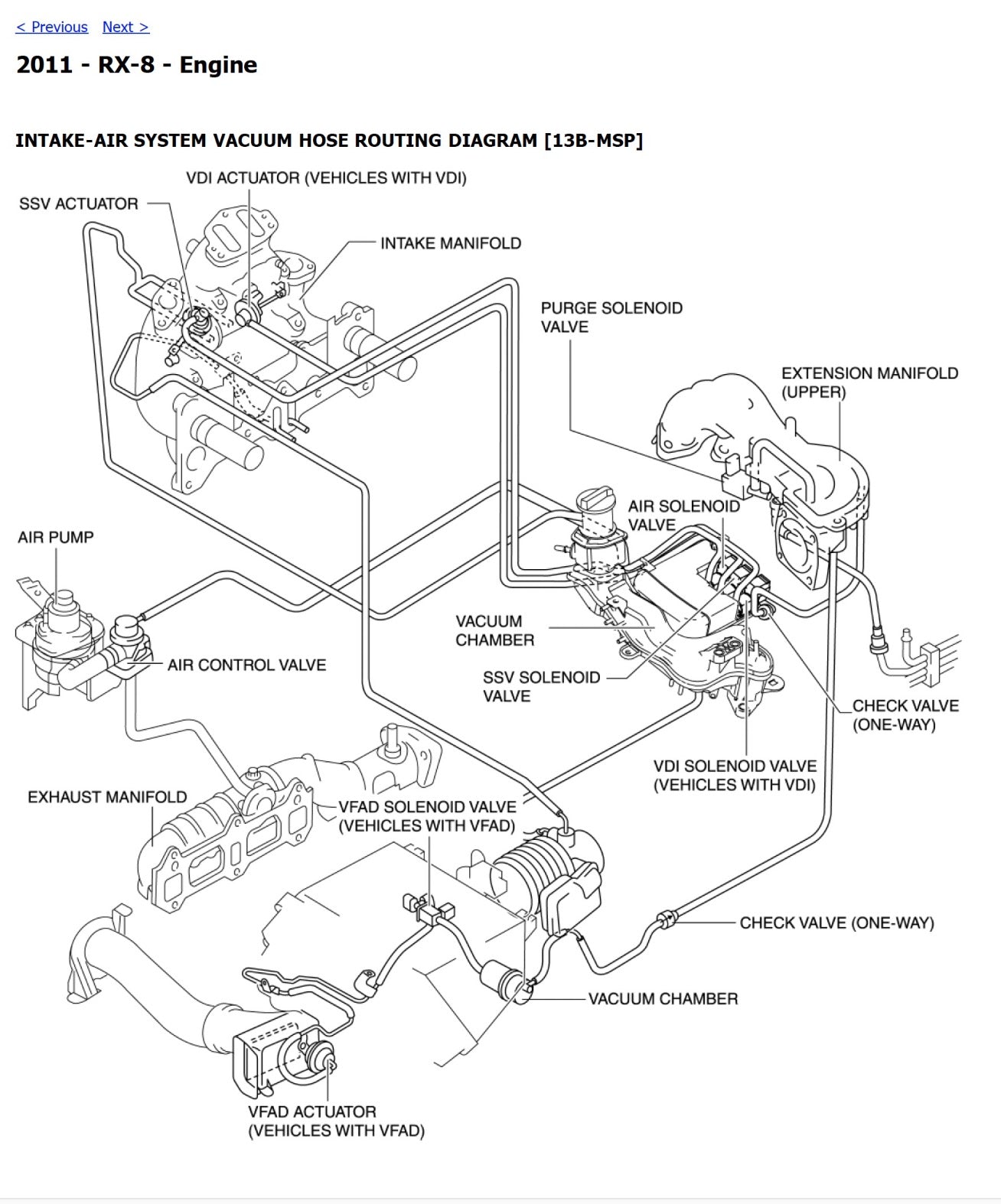 < Previous Next >

2011 - RX-8 - Engine

INTAKE-AIR SYSTEM VACUUM HOSE ROUTING DIAGRAM [13B-MSP]

VDI ACTUATOR (VEHICLES WITH VDI)
SSV ACTUATOR
INTAKE MANIFOLD
PURGE SOLENOID VALVE
EXTENSION MANIFOLD (UPPER)
AIR SOLENOID VALVE
AIR PUMP
VACUUM CHAMBER
AIR CONTROL VALVE
SSV SOLENOID VALVE
CHECK VALVE (ONE-WAY)
VDI SOLENOID VALVE (VEHICLES WITH VDI)
EXHAUST MANIFOLD
VFAD SOLENOID VALVE (VEHICLES WITH VFAD)
CHECK VALVE (ONE-WAY)
VACUUM CHAMBER
VFAD ACTUATOR (VEHICLES WITH VFAD)