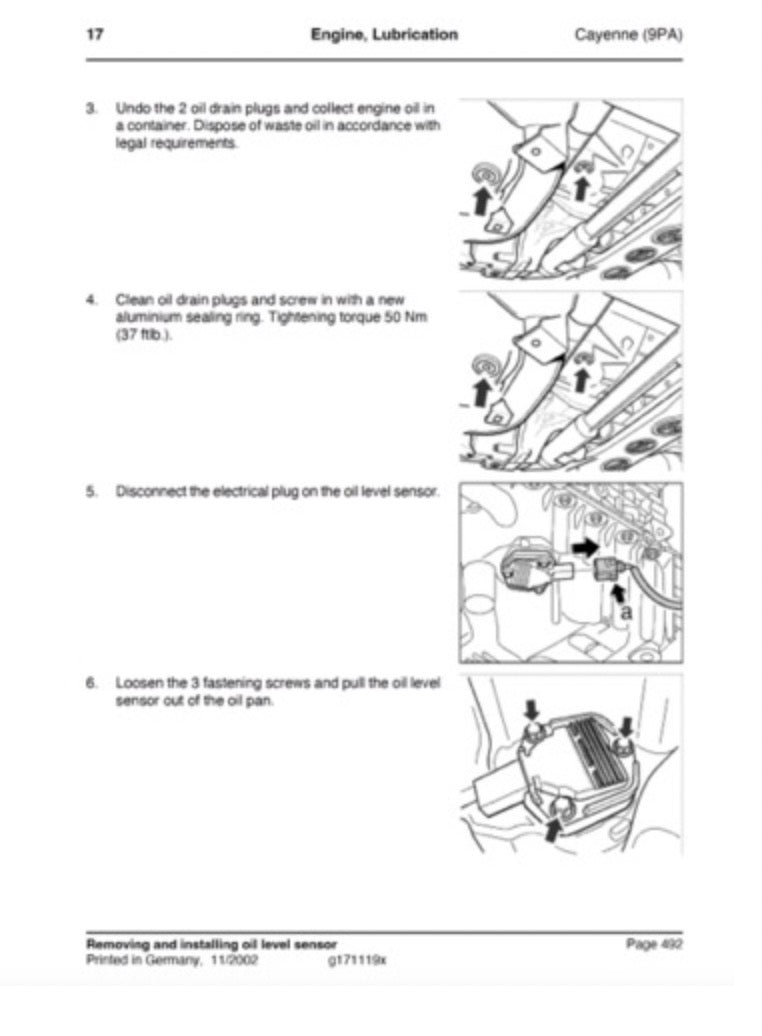 17 Engine, Lubrication Cayenne (9PA)

3. Undo the 2 oil drain plugs and collect engine oil in a container. Dispose of waste oil in accordance with legal requirements.

4. Clean oil drain plugs and screw in with a new aluminium sealing ring. Tightening torque 50 Nm (37 ftlb.).

5. Disconnect the electrical plug on the oil level sensor.

a

6. Loosen the 3 fastening screws and pull the oil level sensor out of the oil pan.

Removing and installing oil level sensor
Printed in Germany, 11/2002 g171119x
Page 492