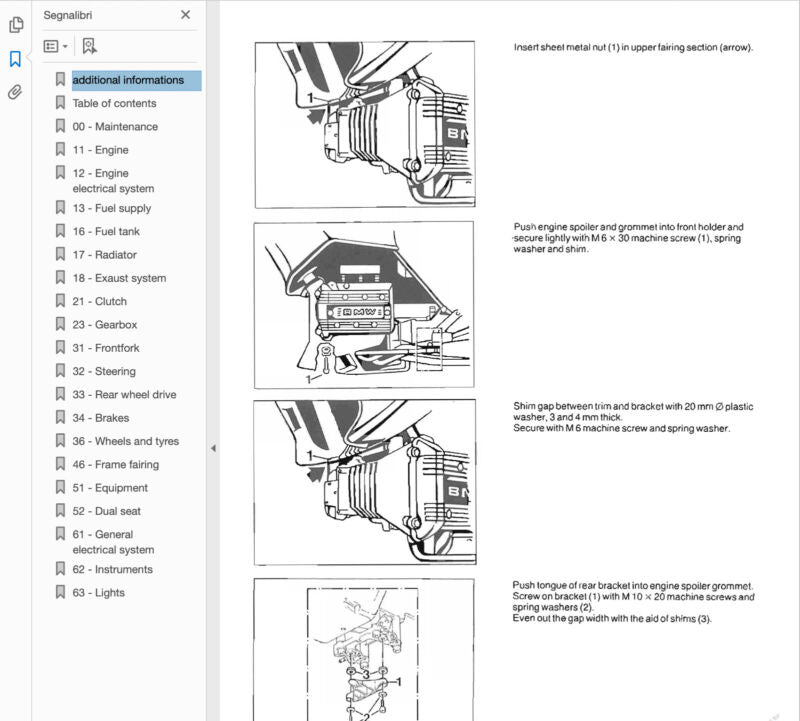 Segnalibri

additional informations
Table of contents
00 - Maintenance
11 - Engine
12 - Engine electrical system
13 - Fuel supply
16 - Fuel tank
17 - Radiator
18 - Exaust system
21 - Clutch
23 - Gearbox
31 - Frontfork
32 - Steering
33 - Rear wheel drive
34 - Brakes
36 - Wheels and tyres
46 - Frame fairing
51 - Equipment
52 - Dual seat
61 - General electrical system
62 - Instruments
63 - Lights

1
BM

Insert sheet metal nut (1) in upper fairing section (arrow).

BMW
1

Push engine spoiler and grommet into front holder and secure lightly with M 6 × 30 machine screw (1), spring washer and shim.

1
BM

Shim gap between trim and bracket with 20 mm Ø plastic washer, 3 and 4 mm thick.
Secure with M 6 machine screw and spring washer.

3
1
2

Push tongue of rear bracket into engine spoiler grommet. Screw on bracket (1) with M 10 × 20 machine screws and spring washers (2).
Even out the gap width with the aid of shims (3).