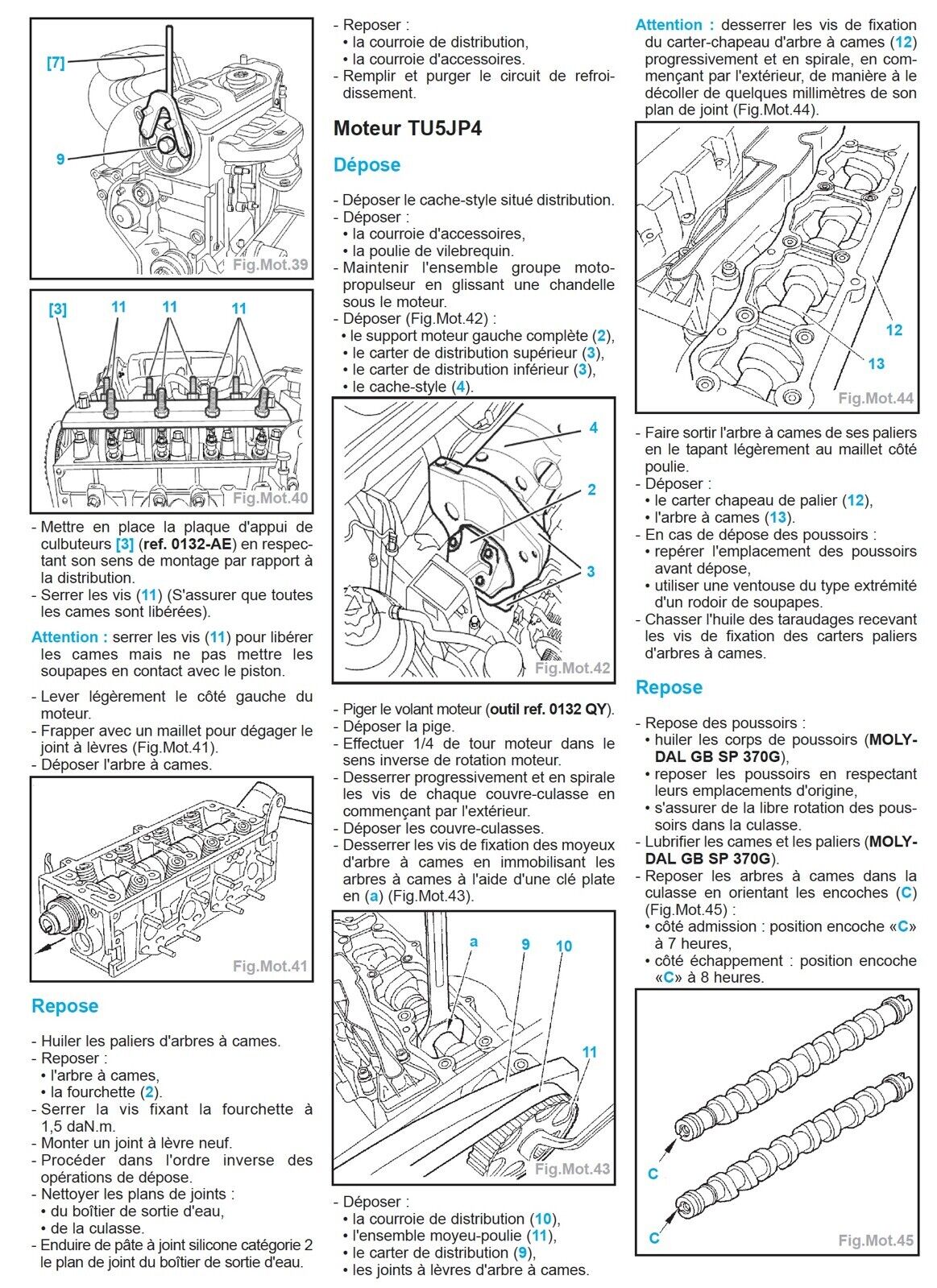 [7]

9

Fig.Mot.39

[3] 11 11 11

Fig.Mot.40

- Mettre en place la plaque d'appui de culbuteurs [3] (ref. 0132-AE) en respectant son sens de montage par rapport à la distribution.
- Serrer les vis (11) (S'assurer que toutes les cames sont libérées).

Attention : serrer les vis (11) pour libérer les cames mais ne pas mettre les soupapes en contact avec le piston.

- Lever légèrement le côté gauche du moteur.
- Frapper avec un maillet pour dégager le joint à lèvres (Fig.Mot.41).
- Déposer l'arbre à cames.

Fig.Mot.41

Repose

- Huiler les paliers d'arbres à cames.
- Reposer :
• l'arbre à cames,
• la fourchette (2).
- Serrer la vis fixant la fourchette à 1,5 daN.m.
- Monter un joint à lèvre neuf.
- Procéder dans l'ordre inverse des opérations de dépose.
- Nettoyer les plans de joints :
• du boîtier de sortie d'eau,
• de la culasse.
- Enduire de pâte à joint silicone catégorie 2 le plan de joint du boîtier de sortie d'eau.

- Reposer :
• la courroie de distribution,
• la courroie d'accessoires.
- Remplir et purger le circuit de refroidissement.

Moteur TU5JP4

Dépose

- Déposer le cache-style situé distribution.
- Déposer :
• la courroie d'accessoires,
• la poulie de vilebrequin.
- Maintenir l'ensemble groupe motopropulseur en glissant une chandelle sous le moteur.
- Déposer (Fig.Mot.42) :
• le support moteur gauche complète (2),
• le carter de distribution supérieur (3),
• le carter de distribution inférieur (3),
• le cache-style (4).

4
2
3

Fig.Mot.42

- Piger le volant moteur (outil ref. 0132 QY).
- Déposer la pige.
- Effectuer 1/4 de tour moteur dans le sens inverse de rotation moteur.
- Desserrer progressivement et en spirale les vis de chaque couvre-culasse en commençant par l'extérieur.
- Déposer les couvre-culasses.
- Desserrer les vis de fixation des moyeux d'arbre à cames en immobilisant les arbres à cames à l'aide d'une clé plate en (a) (Fig.Mot.43).

a 9 10
11

Fig.Mot.43

- Déposer :
• la courroie de distribution (10),
• l'ensemble moyeu-poulie (11),
• le carter de distribution (9),
• les joints à lèvres d'arbre à cames.

Attention : desserrer les vis de fixation du carter-chapeau d'arbre à cames (12) progressivement et en spirale, en commençant par l'extérieur, de manière à le décoller de quelques millimètres de son plan de joint (Fig.Mot.44).

12
13

Fig.Mot.44

- Faire sortir l'arbre à cames de ses paliers en le tapant légèrement au maillet côté poulie.
- Déposer :
• le carter chapeau de palier (12),
• l'arbre à cames (13).
- En cas de dépose des poussoirs :
• repérer l'emplacement des poussoirs avant dépose,
• utiliser une ventouse du type extrémité d'un rodoir de soupapes.
- Chasser l'huile des taraudages recevant les vis de fixation des carters paliers d'arbres à cames.

Repose

- Repose des poussoirs :
• huiler les corps de poussoirs (MOLYDAL GB SP 370G),
• reposer les poussoirs en respectant leurs emplacements d'origine,
• s'assurer de la libre rotation des poussoirs dans la culasse.
- Lubrifier les cames et les paliers (MOLYDAL GB SP 370G).
- Reposer les arbres à cames dans la culasse en orientant les encoches (C) (Fig.Mot.45) :
• côté admission : position encoche «C» à 7 heures,
• côté échappement : position encoche «C» à 8 heures.

C
C

Fig.Mot.45