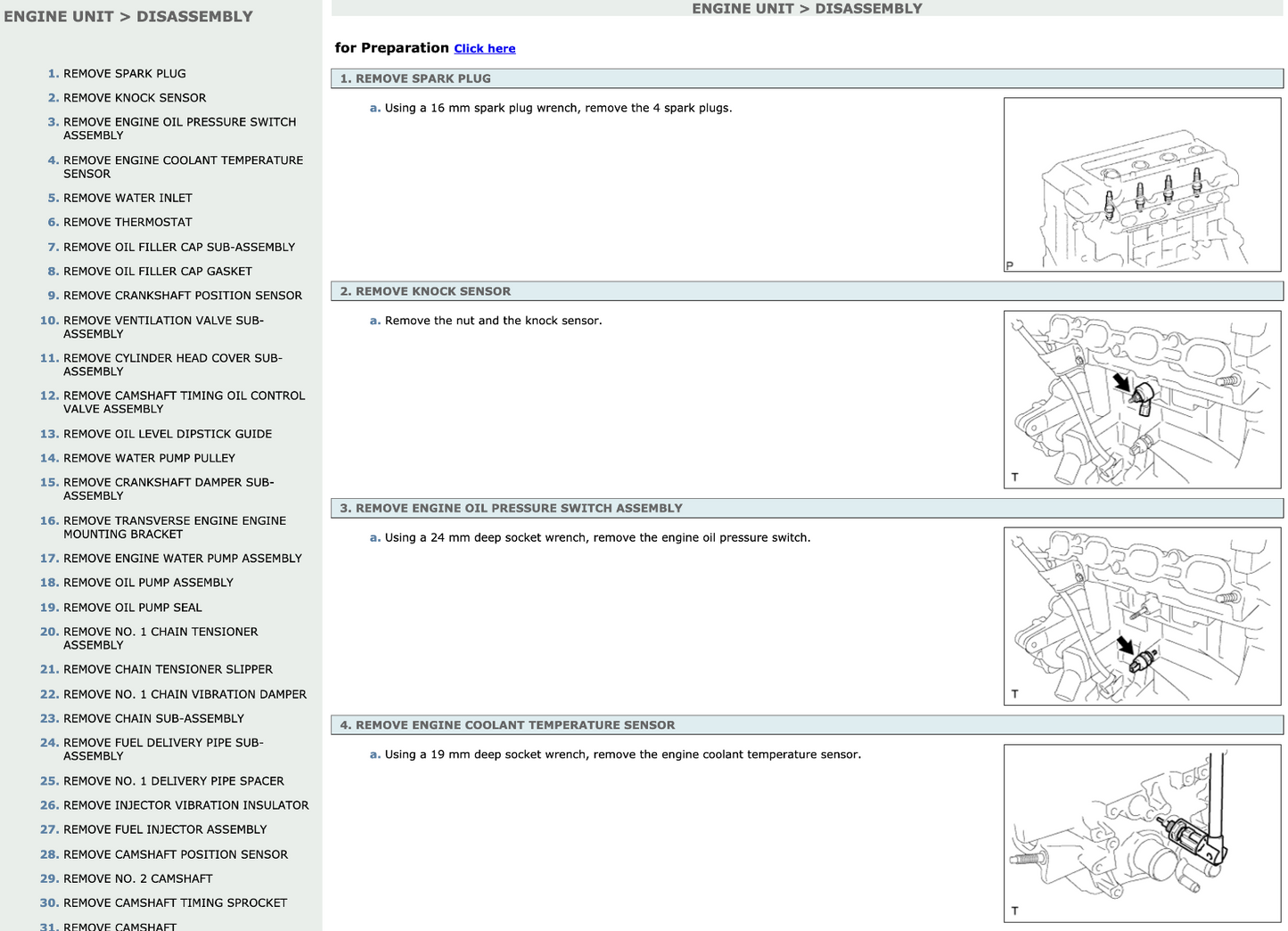 ENGINE UNIT > DISASSEMBLY

1. REMOVE SPARK PLUG
2. REMOVE KNOCK SENSOR
3. REMOVE ENGINE OIL PRESSURE SWITCH ASSEMBLY
4. REMOVE ENGINE COOLANT TEMPERATURE SENSOR
5. REMOVE WATER INLET
6. REMOVE THERMOSTAT
7. REMOVE OIL FILLER CAP SUB-ASSEMBLY
8. REMOVE OIL FILLER CAP GASKET
9. REMOVE CRANKSHAFT POSITION SENSOR
10. REMOVE VENTILATION VALVE SUB-ASSEMBLY
11. REMOVE CYLINDER HEAD COVER SUB-ASSEMBLY
12. REMOVE CAMSHAFT TIMING OIL CONTROL VALVE ASSEMBLY
13. REMOVE OIL LEVEL DIPSTICK GUIDE
14. REMOVE WATER PUMP PULLEY
15. REMOVE CRANKSHAFT DAMPER SUB-ASSEMBLY
16. REMOVE TRANSVERSE ENGINE ENGINE MOUNTING BRACKET
17. REMOVE ENGINE WATER PUMP ASSEMBLY
18. REMOVE OIL PUMP ASSEMBLY
19. REMOVE OIL PUMP SEAL
20. REMOVE NO. 1 CHAIN TENSIONER ASSEMBLY
21. REMOVE CHAIN TENSIONER SLIPPER
22. REMOVE NO. 1 CHAIN VIBRATION DAMPER
23. REMOVE CHAIN SUB-ASSEMBLY
24. REMOVE FUEL DELIVERY PIPE SUB-ASSEMBLY
25. REMOVE NO. 1 DELIVERY PIPE SPACER
26. REMOVE INJECTOR VIBRATION INSULATOR
27. REMOVE FUEL INJECTOR ASSEMBLY
28. REMOVE CAMSHAFT POSITION SENSOR
29. REMOVE NO. 2 CAMSHAFT
30. REMOVE CAMSHAFT TIMING SPROCKET
31. REMOVE CAMSHAFT

ENGINE UNIT > DISASSEMBLY

for Preparation Click here

1. REMOVE SPARK PLUG

a. Using a 16 mm spark plug wrench, remove the 4 spark plugs.

P

2. REMOVE KNOCK SENSOR

a. Remove the nut and the knock sensor.

T

3. REMOVE ENGINE OIL PRESSURE SWITCH ASSEMBLY

a. Using a 24 mm deep socket wrench, remove the engine oil pressure switch.

T

4. REMOVE ENGINE COOLANT TEMPERATURE SENSOR

a. Using a 19 mm deep socket wrench, remove the engine coolant temperature sensor.

T