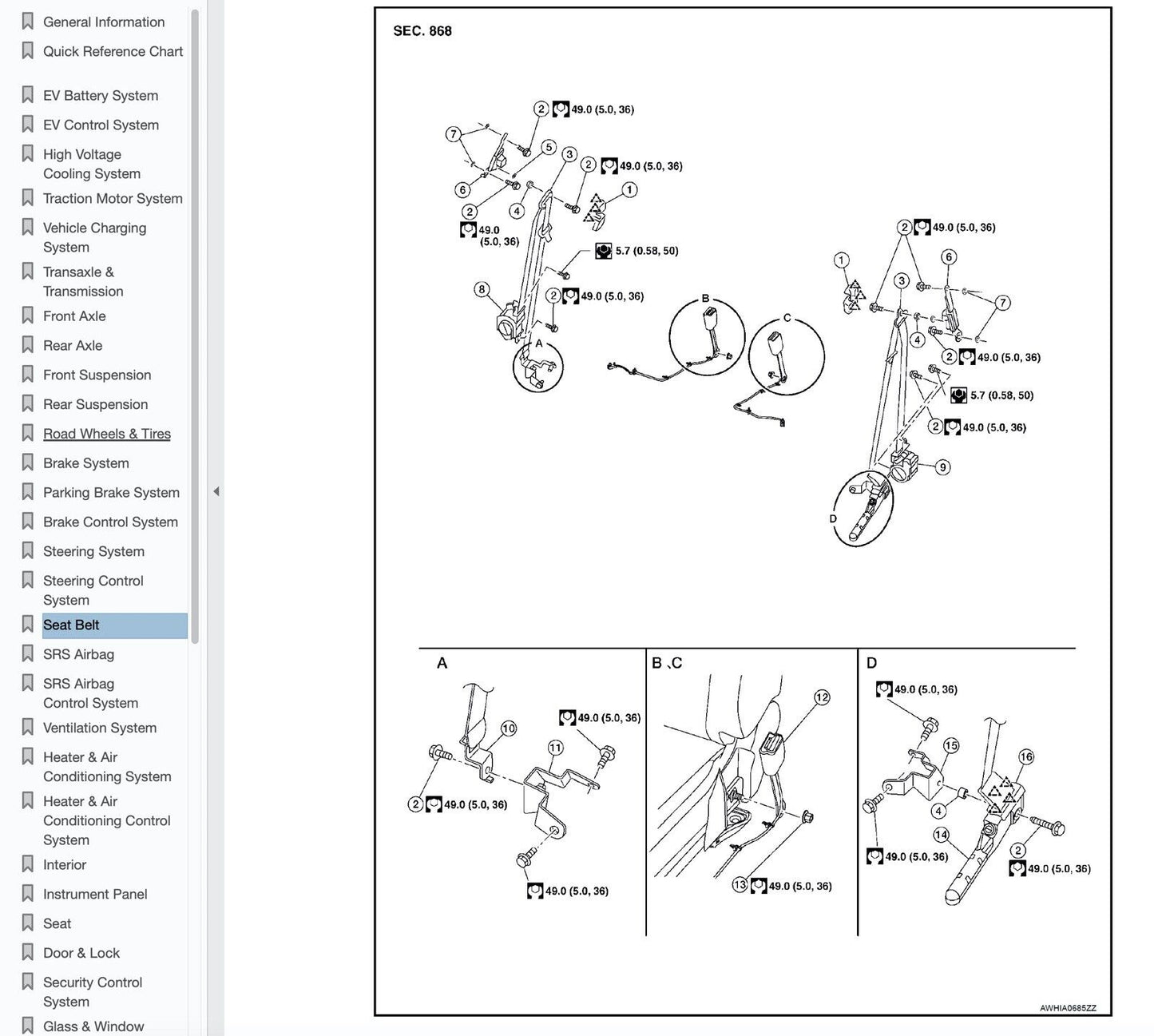 General Information
Quick Reference Chart
EV Battery System
EV Control System
High Voltage Cooling System
Traction Motor System
Vehicle Charging System
Transaxle & Transmission
Front Axle
Rear Axle
Front Suspension
Rear Suspension
Road Wheels & Tires
Brake System
Parking Brake System
Brake Control System
Steering System
Steering Control System
Seat Belt
SRS Airbag
SRS Airbag Control System
Ventilation System
Heater & Air Conditioning System
Heater & Air Conditioning Control System
Interior
Instrument Panel
Seat
Door & Lock
Security Control System
Glass & Window

SEC. 868

2 49.0 (5.0, 36)
7
5
3
2 49.0 (5.0, 36)
6
1
2
4
49.0 (5.0, 36)
5.7 (0.58, 50)
8
2 49.0 (5.0, 36)
A
B
C
2 49.0 (5.0, 36)
1
6
3
7
4
2 49.0 (5.0, 36)
5.7 (0.58, 50)
2 49.0 (5.0, 36)
9
D

A
10
49.0 (5.0, 36)
11
2 49.0 (5.0, 36)
49.0 (5.0, 36)

B ,C
12
13 49.0 (5.0, 36)

D
49.0 (5.0, 36)
15
16
4
14
49.0 (5.0, 36)
2
49.0 (5.0, 36)

AWHIA0685ZZ