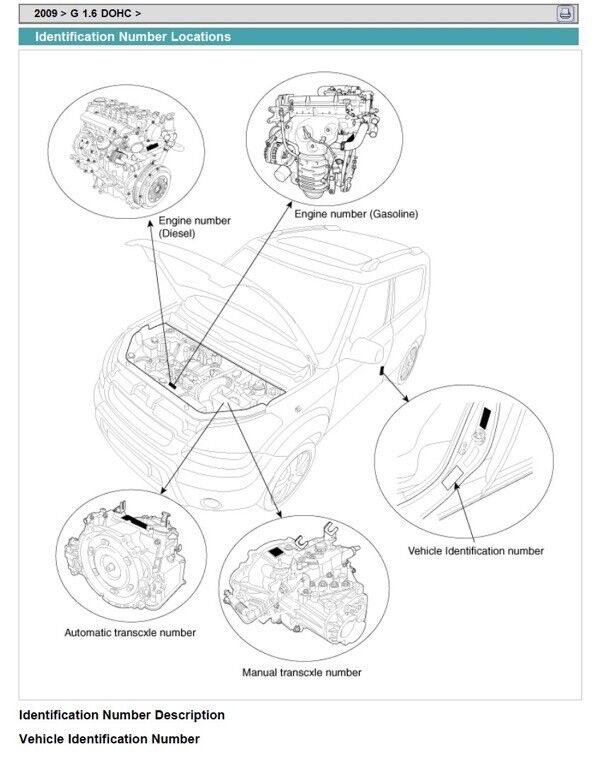 2009 > G 1.6 DOHC >

Identification Number Locations

Engine number (Diesel)

Engine number (Gasoline)

Vehicle Identification number

Automatic transcxle number

Manual transcxle number

Identification Number Description

Vehicle Identification Number