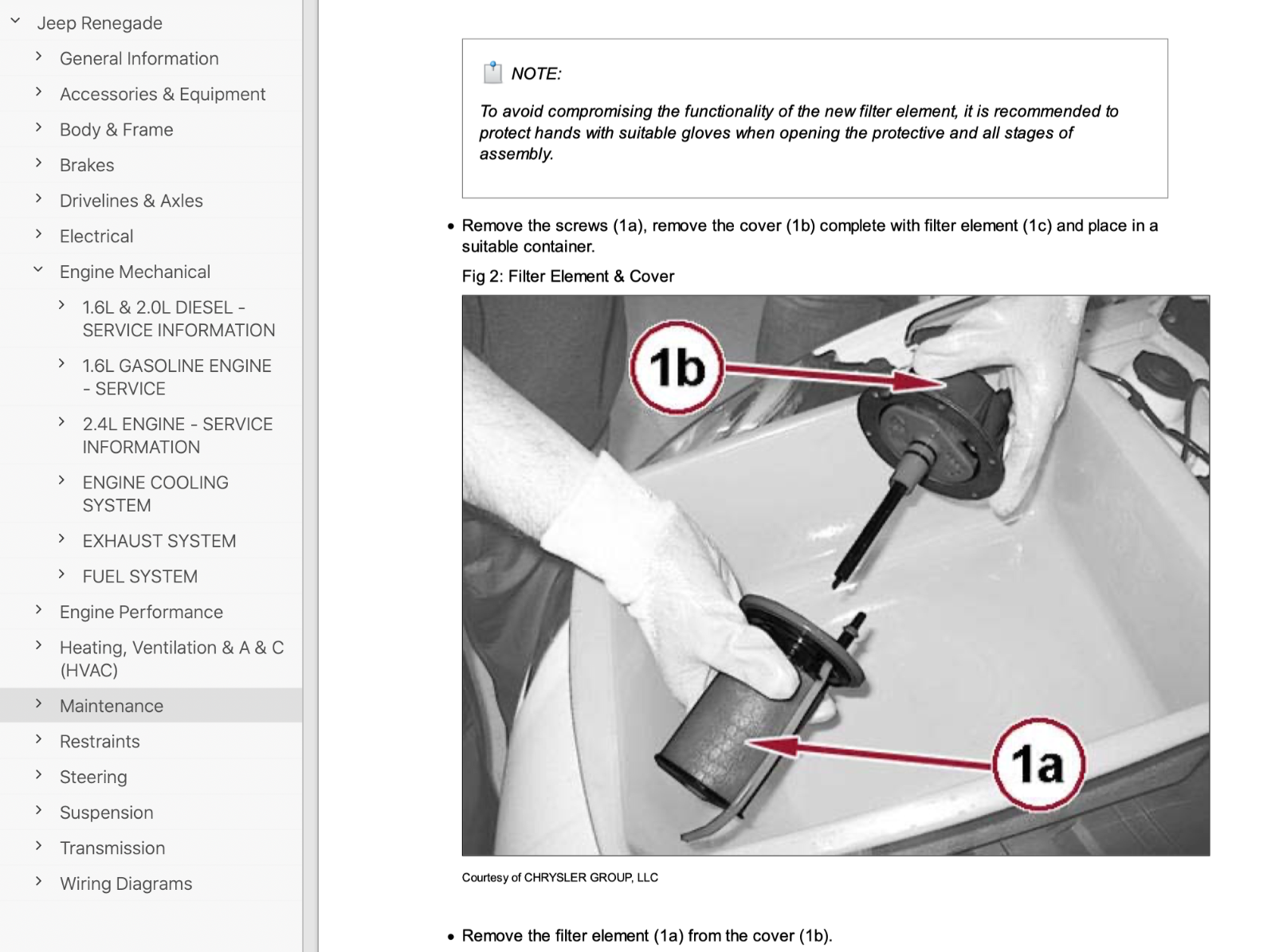 Jeep Renegade
General Information
Accessories & Equipment
Body & Frame
Brakes
Drivelines & Axles
Electrical
Engine Mechanical
1.6L & 2.0L DIESEL - SERVICE INFORMATION
1.6L GASOLINE ENGINE - SERVICE
2.4L ENGINE - SERVICE INFORMATION
ENGINE COOLING SYSTEM
EXHAUST SYSTEM
FUEL SYSTEM
Engine Performance
Heating, Ventilation & A & C (HVAC)
Maintenance
Restraints
Steering
Suspension
Transmission
Wiring Diagrams

NOTE:

To avoid compromising the functionality of the new filter element, it is recommended to protect hands with suitable gloves when opening the protective and all stages of assembly.

• Remove the screws (1a), remove the cover (1b) complete with filter element (1c) and place in a suitable container.

Fig 2: Filter Element & Cover

1b

1a

Courtesy of CHRYSLER GROUP, LLC

• Remove the filter element (1a) from the cover (1b).