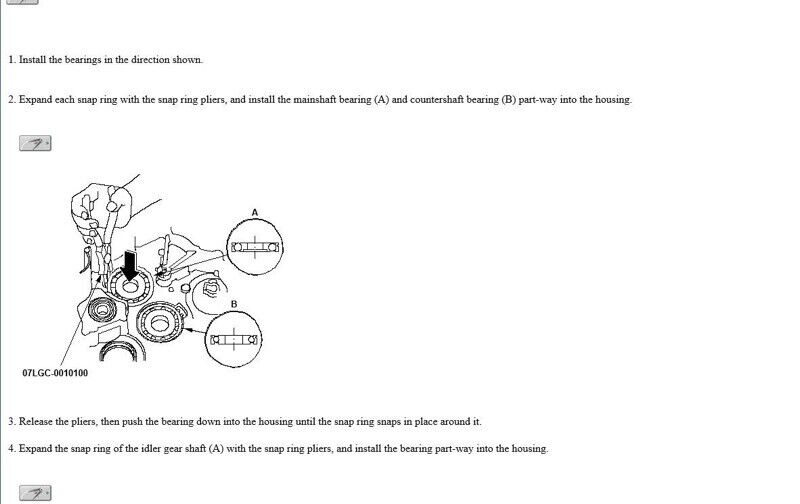 1. Install the bearings in the direction shown.

2. Expand each snap ring with the snap ring pliers, and install the mainshaft bearing (A) and countershaft bearing (B) part-way into the housing.

A

B

07LGC-0010100

3. Release the pliers, then push the bearing down into the housing until the snap ring snaps in place around it.

4. Expand the snap ring of the idler gear shaft (A) with the snap ring pliers, and install the bearing part-way into the housing.