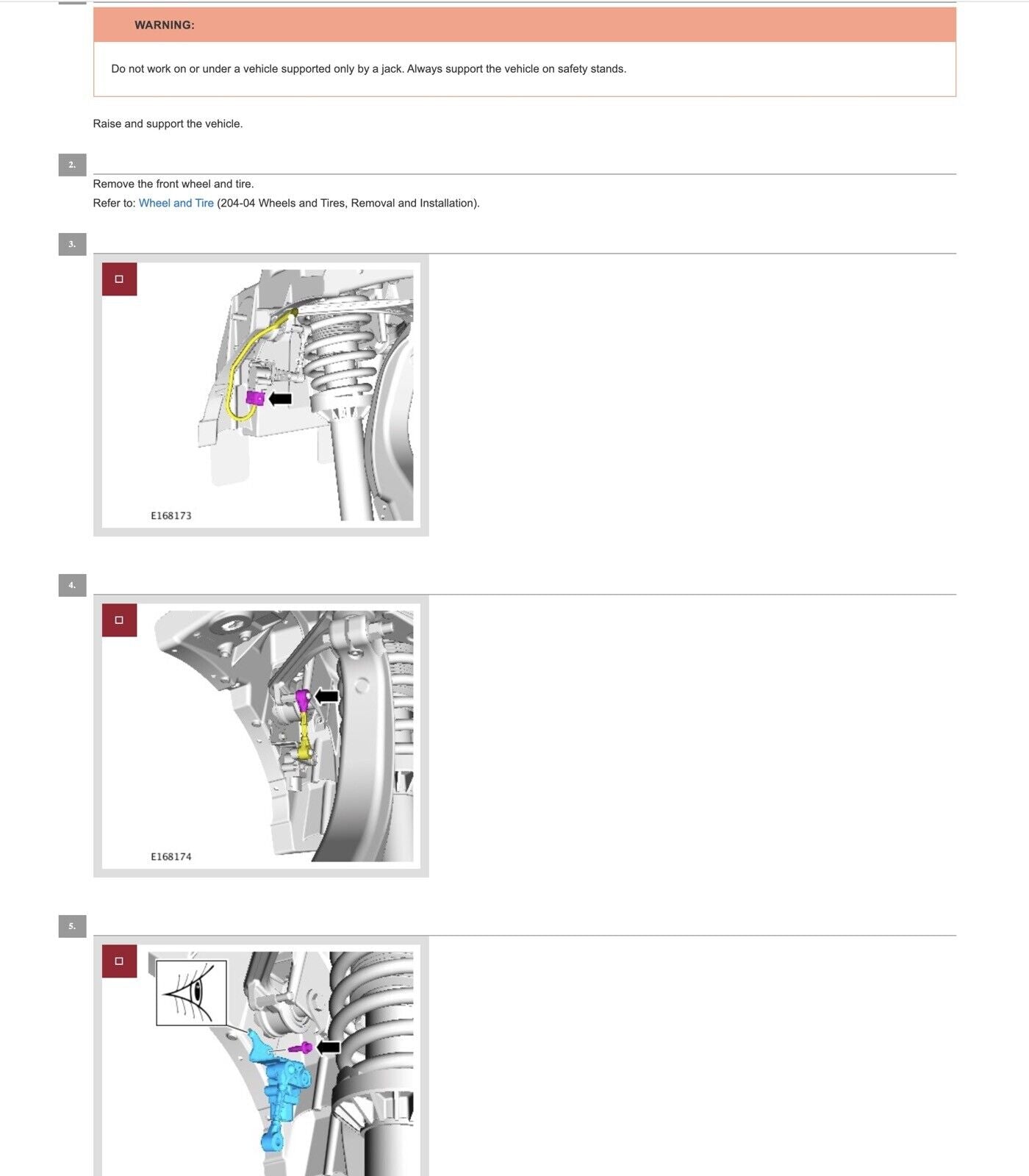 WARNING:

Do not work on or under a vehicle supported only by a jack. Always support the vehicle on safety stands.

Raise and support the vehicle.

2.

Remove the front wheel and tire.
Refer to: Wheel and Tire (204-04 Wheels and Tires, Removal and Installation).

3.

E168173

4.

E168174

5.