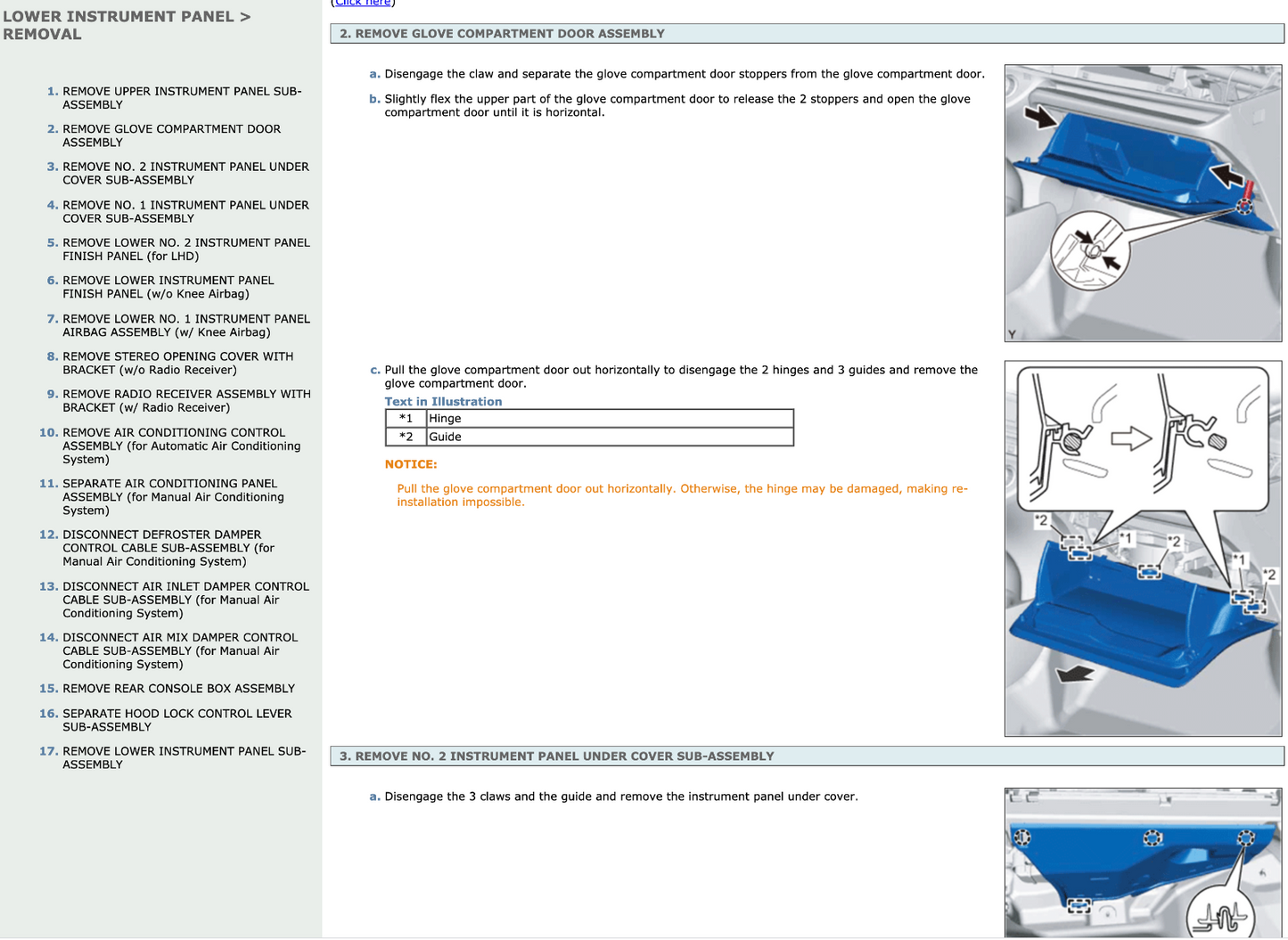 LOWER INSTRUMENT PANEL > REMOVAL

1. REMOVE UPPER INSTRUMENT PANEL SUB-ASSEMBLY
2. REMOVE GLOVE COMPARTMENT DOOR ASSEMBLY
3. REMOVE NO. 2 INSTRUMENT PANEL UNDER COVER SUB-ASSEMBLY
4. REMOVE NO. 1 INSTRUMENT PANEL UNDER COVER SUB-ASSEMBLY
5. REMOVE LOWER NO. 2 INSTRUMENT PANEL FINISH PANEL (for LHD)
6. REMOVE LOWER INSTRUMENT PANEL FINISH PANEL (w/o Knee Airbag)
7. REMOVE LOWER NO. 1 INSTRUMENT PANEL AIRBAG ASSEMBLY (w/ Knee Airbag)
8. REMOVE STEREO OPENING COVER WITH BRACKET (w/o Radio Receiver)
9. REMOVE RADIO RECEIVER ASSEMBLY WITH BRACKET (w/ Radio Receiver)
10. REMOVE AIR CONDITIONING CONTROL ASSEMBLY (for Automatic Air Conditioning System)
11. SEPARATE AIR CONDITIONING PANEL ASSEMBLY (for Manual Air Conditioning System)
12. DISCONNECT DEFROSTER DAMPER CONTROL CABLE SUB-ASSEMBLY (for Manual Air Conditioning System)
13. DISCONNECT AIR INLET DAMPER CONTROL CABLE SUB-ASSEMBLY (for Manual Air Conditioning System)
14. DISCONNECT AIR MIX DAMPER CONTROL CABLE SUB-ASSEMBLY (for Manual Air Conditioning System)
15. REMOVE REAR CONSOLE BOX ASSEMBLY
16. SEPARATE HOOD LOCK CONTROL LEVER SUB-ASSEMBLY
17. REMOVE LOWER INSTRUMENT PANEL SUB-ASSEMBLY

(Click here)

2. REMOVE GLOVE COMPARTMENT DOOR ASSEMBLY

a. Disengage the claw and separate the glove compartment door stoppers from the glove compartment door.

b. Slightly flex the upper part of the glove compartment door to release the 2 stoppers and open the glove compartment door until it is horizontal.

Y

c. Pull the glove compartment door out horizontally to disengage the 2 hinges and 3 guides and remove the glove compartment door.

Text in Illustration

| *1 | Hinge |
|---|---|
| *2 | Guide |

NOTICE:

Pull the glove compartment door out horizontally. Otherwise, the hinge may be damaged, making re-installation impossible.

*2 *1 *2 *1 *2

3. REMOVE NO. 2 INSTRUMENT PANEL UNDER COVER SUB-ASSEMBLY

a. Disengage the 3 claws and the guide and remove the instrument panel under cover.