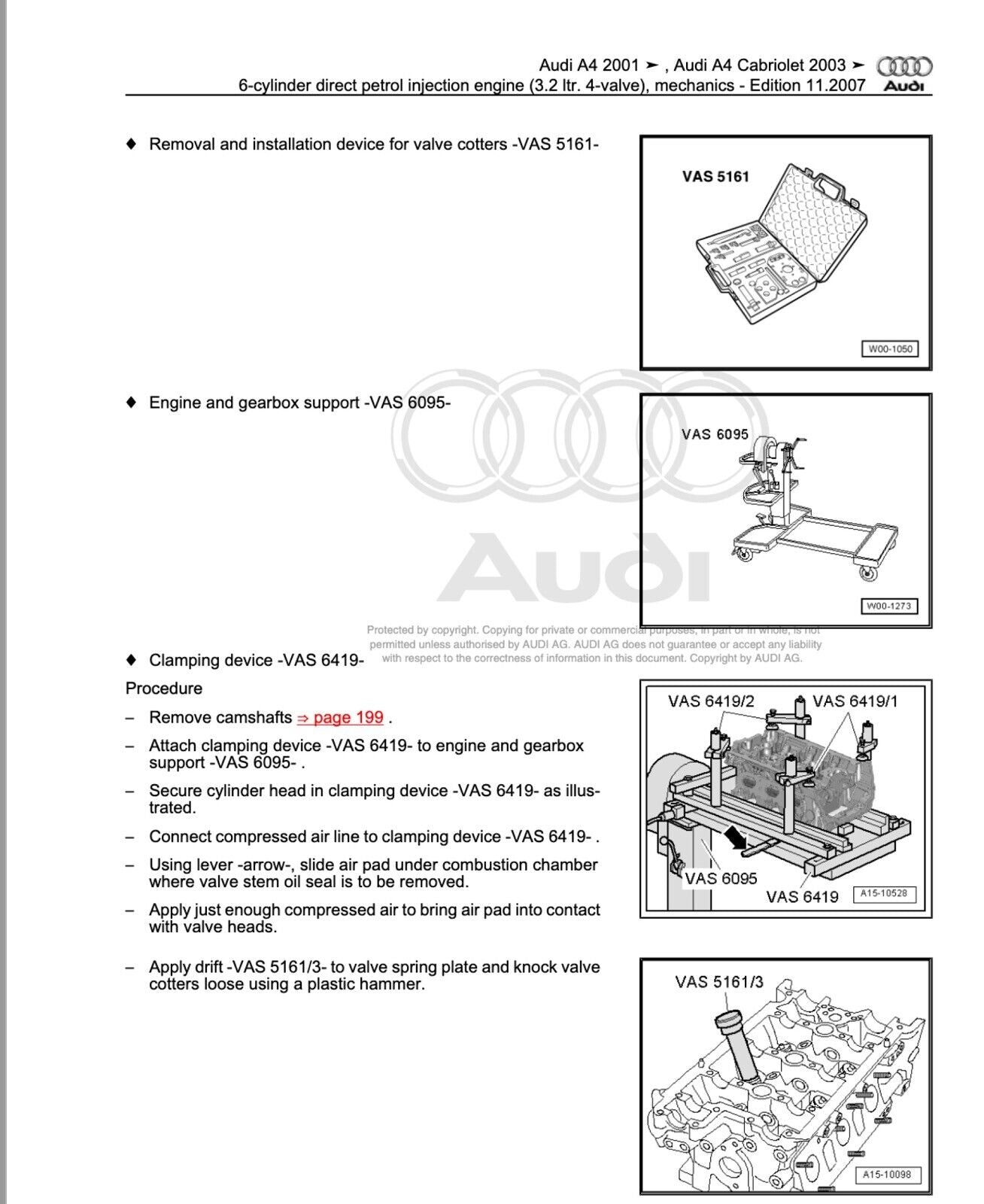 Audi A4 2001 ➤ , Audi A4 Cabriolet 2003 ➤
6-cylinder direct petrol injection engine (3.2 ltr. 4-valve), mechanics - Edition 11.2007

Audi

♦ Removal and installation device for valve cotters -VAS 5161-

VAS 5161

W00-1050

♦ Engine and gearbox support -VAS 6095-

VAS 6095

W00-1273

AUDI

Protected by copyright. Copying for private or commercial purposes, in part or in whole, is not permitted unless authorised by AUDI AG. AUDI AG does not guarantee or accept any liability with respect to the correctness of information in this document. Copyright by AUDI AG.

♦ Clamping device -VAS 6419-

Procedure

– Remove camshafts ⇒ page 199 .

– Attach clamping device -VAS 6419- to engine and gearbox support -VAS 6095- .

– Secure cylinder head in clamping device -VAS 6419- as illustrated.

– Connect compressed air line to clamping device -VAS 6419- .

– Using lever -arrow-, slide air pad under combustion chamber where valve stem oil seal is to be removed.

– Apply just enough compressed air to bring air pad into contact with valve heads.

VAS 6419/2
VAS 6419/1
VAS 6095
VAS 6419
A15-10528

– Apply drift -VAS 5161/3- to valve spring plate and knock valve cotters loose using a plastic hammer.

VAS 5161/3

A15-10098