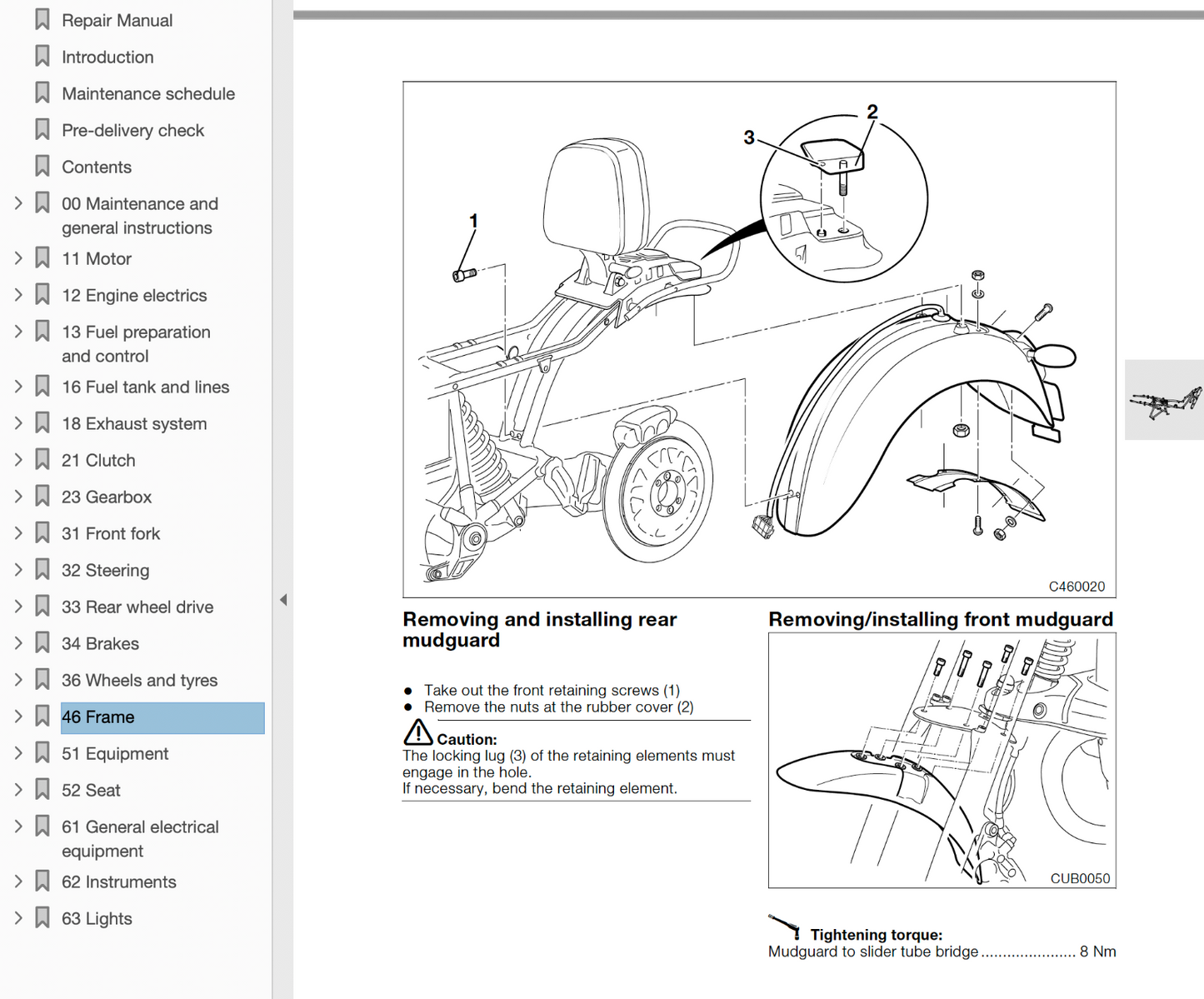 Repair Manual
Introduction
Maintenance schedule
Pre-delivery check
Contents
00 Maintenance and general instructions
11 Motor
12 Engine electrics
13 Fuel preparation and control
16 Fuel tank and lines
18 Exhaust system
21 Clutch
23 Gearbox
31 Front fork
32 Steering
33 Rear wheel drive
34 Brakes
36 Wheels and tyres
46 Frame
51 Equipment
52 Seat
61 General electrical equipment
62 Instruments
63 Lights

1
2
3
C460020

Removing and installing rear mudguard

● Take out the front retaining screws (1)
● Remove the nuts at the rubber cover (2)

Caution:
The locking lug (3) of the retaining elements must engage in the hole.
If necessary, bend the retaining element.

Removing/installing front mudguard

CUB0050

Tightening torque:
Mudguard to slider tube bridge ..................... 8 Nm