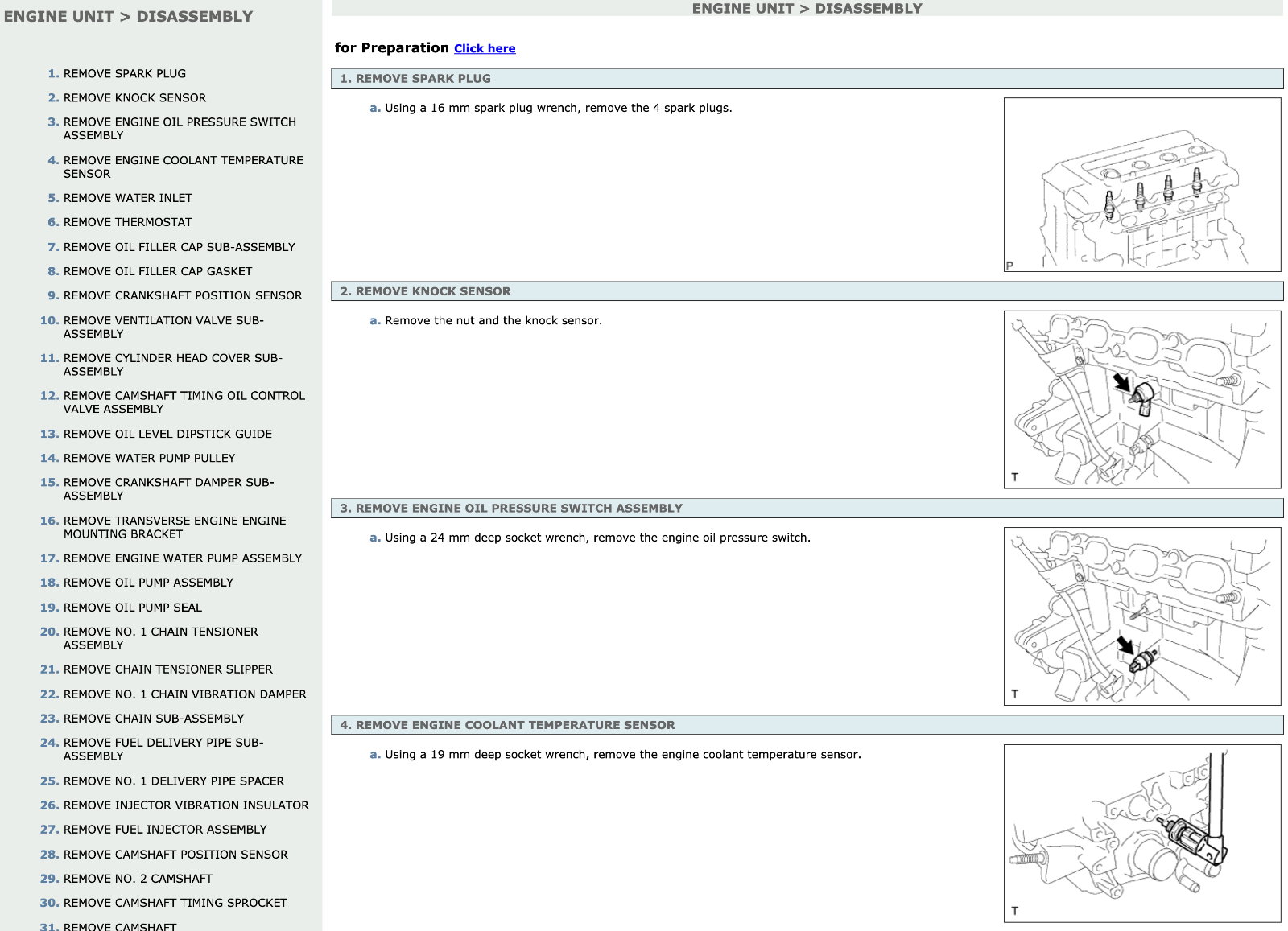 ENGINE UNIT > DISASSEMBLY

1. REMOVE SPARK PLUG
2. REMOVE KNOCK SENSOR
3. REMOVE ENGINE OIL PRESSURE SWITCH ASSEMBLY
4. REMOVE ENGINE COOLANT TEMPERATURE SENSOR
5. REMOVE WATER INLET
6. REMOVE THERMOSTAT
7. REMOVE OIL FILLER CAP SUB-ASSEMBLY
8. REMOVE OIL FILLER CAP GASKET
9. REMOVE CRANKSHAFT POSITION SENSOR
10. REMOVE VENTILATION VALVE SUB-ASSEMBLY
11. REMOVE CYLINDER HEAD COVER SUB-ASSEMBLY
12. REMOVE CAMSHAFT TIMING OIL CONTROL VALVE ASSEMBLY
13. REMOVE OIL LEVEL DIPSTICK GUIDE
14. REMOVE WATER PUMP PULLEY
15. REMOVE CRANKSHAFT DAMPER SUB-ASSEMBLY
16. REMOVE TRANSVERSE ENGINE ENGINE MOUNTING BRACKET
17. REMOVE ENGINE WATER PUMP ASSEMBLY
18. REMOVE OIL PUMP ASSEMBLY
19. REMOVE OIL PUMP SEAL
20. REMOVE NO. 1 CHAIN TENSIONER ASSEMBLY
21. REMOVE CHAIN TENSIONER SLIPPER
22. REMOVE NO. 1 CHAIN VIBRATION DAMPER
23. REMOVE CHAIN SUB-ASSEMBLY
24. REMOVE FUEL DELIVERY PIPE SUB-ASSEMBLY
25. REMOVE NO. 1 DELIVERY PIPE SPACER
26. REMOVE INJECTOR VIBRATION INSULATOR
27. REMOVE FUEL INJECTOR ASSEMBLY
28. REMOVE CAMSHAFT POSITION SENSOR
29. REMOVE NO. 2 CAMSHAFT
30. REMOVE CAMSHAFT TIMING SPROCKET
31. REMOVE CAMSHAFT

ENGINE UNIT > DISASSEMBLY

for Preparation Click here

1. REMOVE SPARK PLUG

a. Using a 16 mm spark plug wrench, remove the 4 spark plugs.

P

2. REMOVE KNOCK SENSOR

a. Remove the nut and the knock sensor.

T

3. REMOVE ENGINE OIL PRESSURE SWITCH ASSEMBLY

a. Using a 24 mm deep socket wrench, remove the engine oil pressure switch.

T

4. REMOVE ENGINE COOLANT TEMPERATURE SENSOR

a. Using a 19 mm deep socket wrench, remove the engine coolant temperature sensor.

T