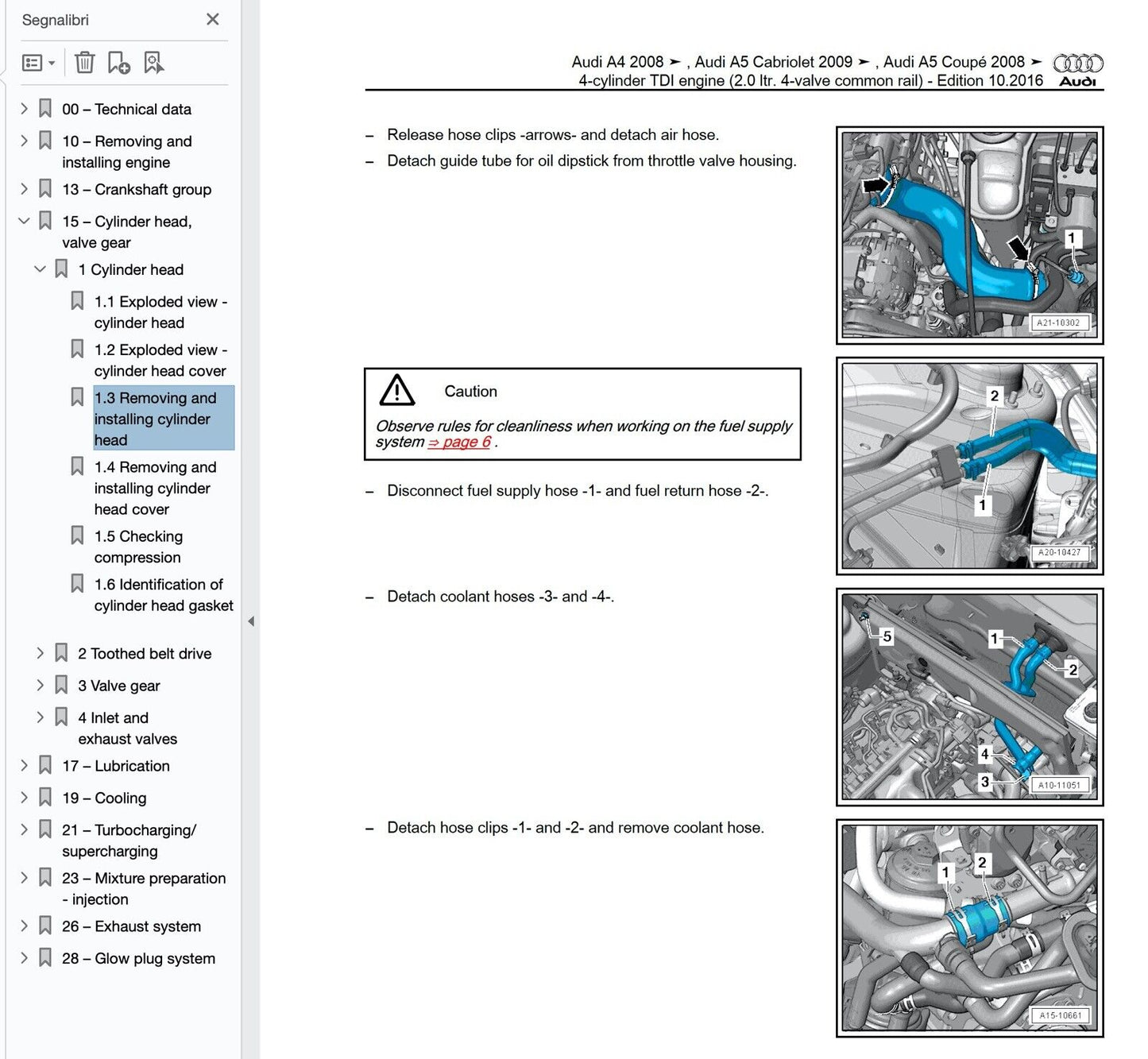 Segnalibri

00 – Technical data
10 – Removing and installing engine
13 – Crankshaft group
15 – Cylinder head, valve gear
1 Cylinder head
1.1 Exploded view - cylinder head
1.2 Exploded view - cylinder head cover
1.3 Removing and installing cylinder head
1.4 Removing and installing cylinder head cover
1.5 Checking compression
1.6 Identification of cylinder head gasket
2 Toothed belt drive
3 Valve gear
4 Inlet and exhaust valves
17 – Lubrication
19 – Cooling
21 – Turbocharging/ supercharging
23 – Mixture preparation - injection
26 – Exhaust system
28 – Glow plug system

Audi A4 2008 ➤ , Audi A5 Cabriolet 2009 ➤ , Audi A5 Coupé 2008 ➤
4-cylinder TDI engine (2.0 ltr. 4-valve common rail) - Edition 10.2016
Audi

– Release hose clips -arrows- and detach air hose.
– Detach guide tube for oil dipstick from throttle valve housing.

1
A21-10302

Caution
Observe rules for cleanliness when working on the fuel supply system ⇒ page 6 .

– Disconnect fuel supply hose -1- and fuel return hose -2-.

2
1
A20-10427

– Detach coolant hoses -3- and -4-.

5
1
2
4
3
A10-11051

– Detach hose clips -1- and -2- and remove coolant hose.

1
2
A15-10661