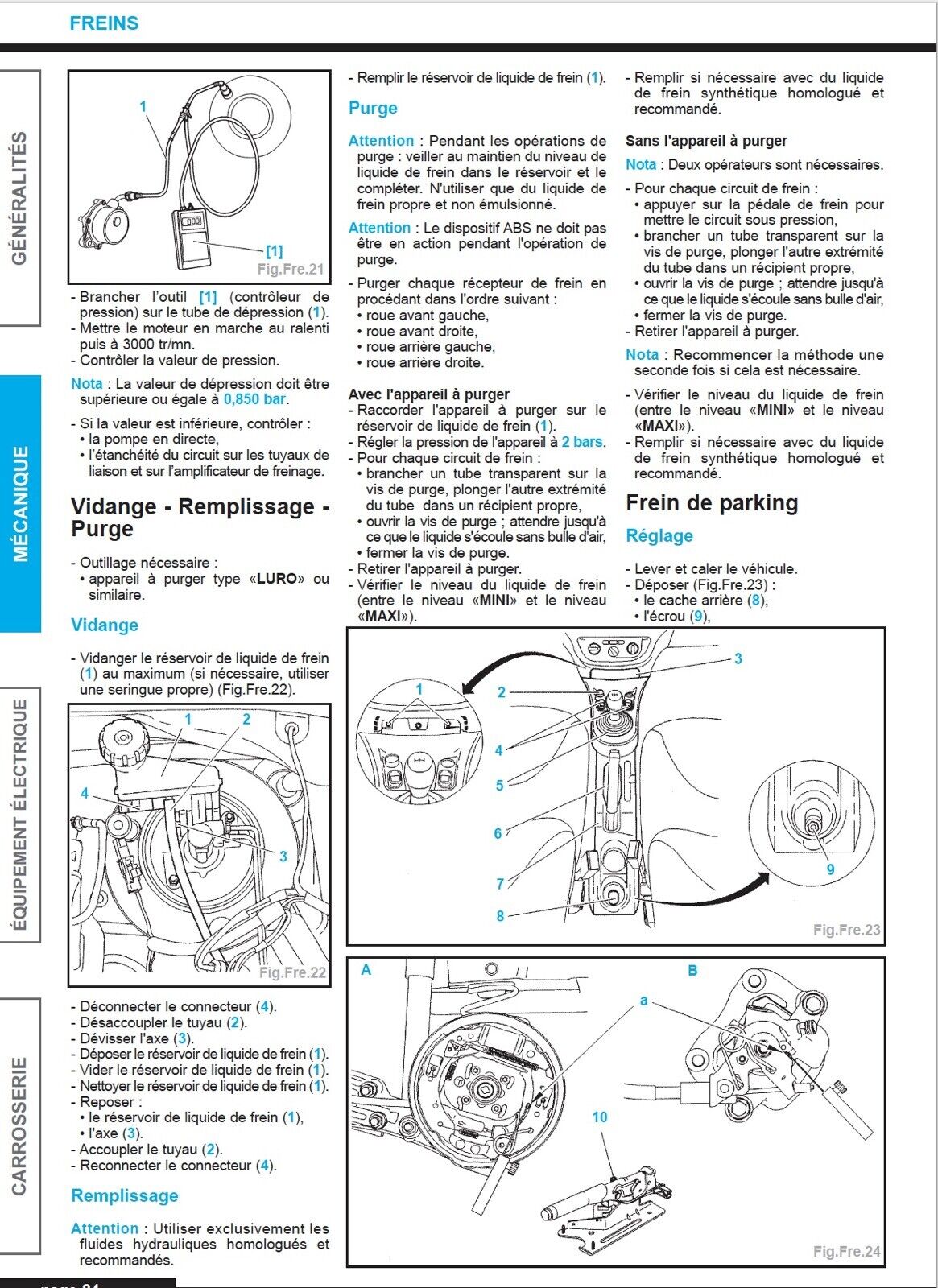 FREINS

GÉNÉRALITÉS

MÉCANIQUE

ÉQUIPEMENT ÉLECTRIQUE

CARROSSERIE

1

[1]

Fig.Fre.21

- Brancher l'outil [1] (contrôleur de pression) sur le tube de dépression (1).
- Mettre le moteur en marche au ralenti puis à 3000 tr/mn.
- Contrôler la valeur de pression.

Nota : La valeur de dépression doit être supérieure ou égale à 0,850 bar.

- Si la valeur est inférieure, contrôler :
• la pompe en directe,
• l'étanchéité du circuit sur les tuyaux de liaison et sur l'amplificateur de freinage.

Vidange - Remplissage - Purge

- Outillage nécessaire :
• appareil à purger type «LURO» ou similaire.

Vidange

- Vidanger le réservoir de liquide de frein (1) au maximum (si nécessaire, utiliser une seringue propre) (Fig.Fre.22).

1 2 4 3

Fig.Fre.22

- Déconnecter le connecteur (4).
- Désaccoupler le tuyau (2).
- Dévisser l'axe (3).
- Déposer le réservoir de liquide de frein (1).
- Vider le réservoir de liquide de frein (1).
- Nettoyer le réservoir de liquide de frein (1).
- Reposer :
• le réservoir de liquide de frein (1),
• l'axe (3).
- Accoupler le tuyau (2).
- Reconnecter le connecteur (4).

Remplissage

Attention : Utiliser exclusivement les fluides hydrauliques homologués et recommandés.

- Remplir le réservoir de liquide de frein (1).

Purge

Attention : Pendant les opérations de purge : veiller au maintien du niveau de liquide de frein dans le réservoir et le compléter. N'utiliser que du liquide de frein propre et non émulsionné.

Attention : Le dispositif ABS ne doit pas être en action pendant l'opération de purge.

- Purger chaque récepteur de frein en procédant dans l'ordre suivant :
• roue avant gauche,
• roue avant droite,
• roue arrière gauche,
• roue arrière droite.

Avec l'appareil à purger
- Raccorder l'appareil à purger sur le réservoir de liquide de frein (1).
- Régler la pression de l'appareil à 2 bars.
- Pour chaque circuit de frein :
• brancher un tube transparent sur la vis de purge, plonger l'autre extrémité du tube dans un récipient propre,
• ouvrir la vis de purge ; attendre jusqu'à ce que le liquide s'écoule sans bulle d'air,
• fermer la vis de purge.
- Retirer l'appareil à purger.
- Vérifier le niveau du liquide de frein (entre le niveau «MINI» et le niveau «MAXI»).

- Remplir si nécessaire avec du liquide de frein synthétique homologué et recommandé.

Sans l'appareil à purger
Nota : Deux opérateurs sont nécessaires.

- Pour chaque circuit de frein :
• appuyer sur la pédale de frein pour mettre le circuit sous pression,
• brancher un tube transparent sur la vis de purge, plonger l'autre extrémité du tube dans un récipient propre,
• ouvrir la vis de purge ; attendre jusqu'à ce que le liquide s'écoule sans bulle d'air,
• fermer la vis de purge.
- Retirer l'appareil à purger.

Nota : Recommencer la méthode une seconde fois si cela est nécessaire.

- Vérifier le niveau du liquide de frein (entre le niveau «MINI» et le niveau «MAXI»).
- Remplir si nécessaire avec du liquide de frein synthétique homologué et recommandé.

Frein de parking

Réglage

- Lever et caler le véhicule.
- Déposer (Fig.Fre.23) :
• le cache arrière (8),
• l'écrou (9),

1 2 3 4 5 6 7 8 9

Fig.Fre.23

A B a 10

Fig.Fre.24

page 84