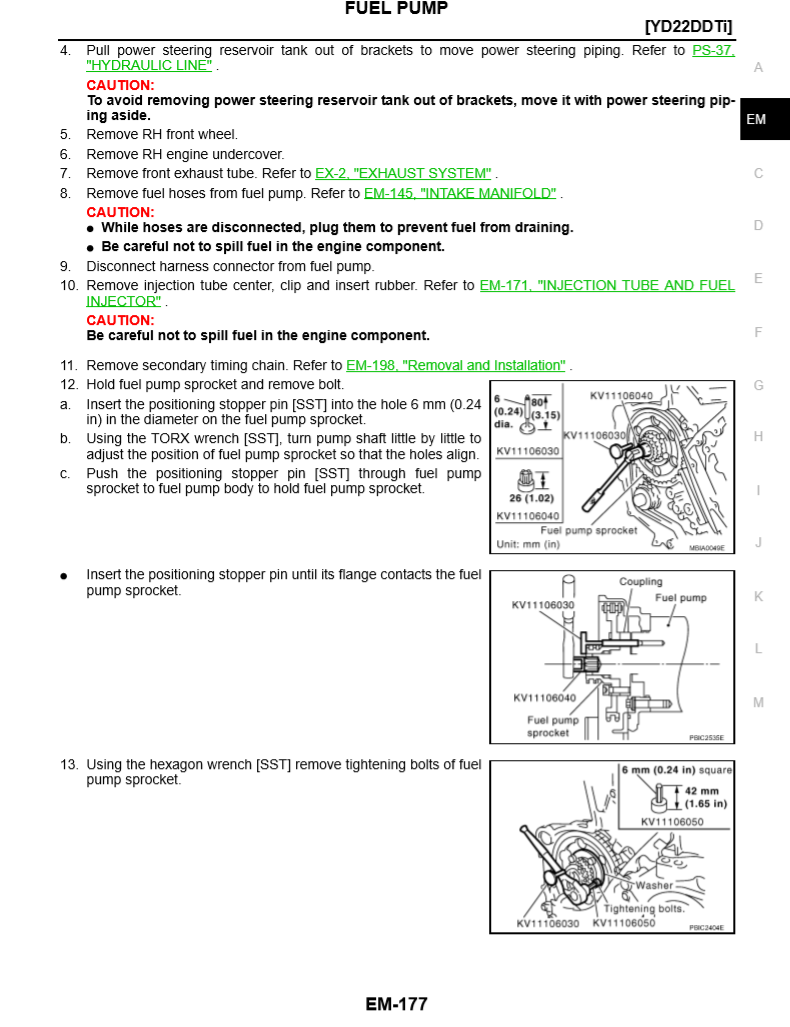 FUEL PUMP

[YD22DDTi]

4. Pull power steering reservoir tank out of brackets to move power steering piping. Refer to PS-37, "HYDRAULIC LINE" .

CAUTION:
To avoid removing power steering reservoir tank out of brackets, move it with power steering piping aside.

5. Remove RH front wheel.
6. Remove RH engine undercover.
7. Remove front exhaust tube. Refer to EX-2, "EXHAUST SYSTEM" .
8. Remove fuel hoses from fuel pump. Refer to EM-145, "INTAKE MANIFOLD" .

CAUTION:
● While hoses are disconnected, plug them to prevent fuel from draining.
● Be careful not to spill fuel in the engine component.

9. Disconnect harness connector from fuel pump.
10. Remove injection tube center, clip and insert rubber. Refer to EM-171, "INJECTION TUBE AND FUEL INJECTOR" .

CAUTION:
Be careful not to spill fuel in the engine component.

11. Remove secondary timing chain. Refer to EM-198, "Removal and Installation" .
12. Hold fuel pump sprocket and remove bolt.
a. Insert the positioning stopper pin [SST] into the hole 6 mm (0.24 in) in the diameter on the fuel pump sprocket.
b. Using the TORX wrench [SST], turn pump shaft little by little to adjust the position of fuel pump sprocket so that the holes align.
c. Push the positioning stopper pin [SST] through fuel pump sprocket to fuel pump body to hold fuel pump sprocket.

6 (0.24) dia.
80 (3.15)
KV11106030
26 (1.02)
KV11106040
KV11106040
KV11106030
Fuel pump sprocket
Unit: mm (in)
MBIA0049E

● Insert the positioning stopper pin until its flange contacts the fuel pump sprocket.

Coupling
Fuel pump
KV11106030
KV11106040
Fuel pump sprocket
PBIC2535E

13. Using the hexagon wrench [SST] remove tightening bolts of fuel pump sprocket.

6 mm (0.24 in) square
42 mm (1.65 in)
KV11106050
Washer
Tightening bolts.
KV11106030
KV11106050
PBIC2404E

A
EM
C
D
E
F
G
H
I
J
K
L
M

EM-177