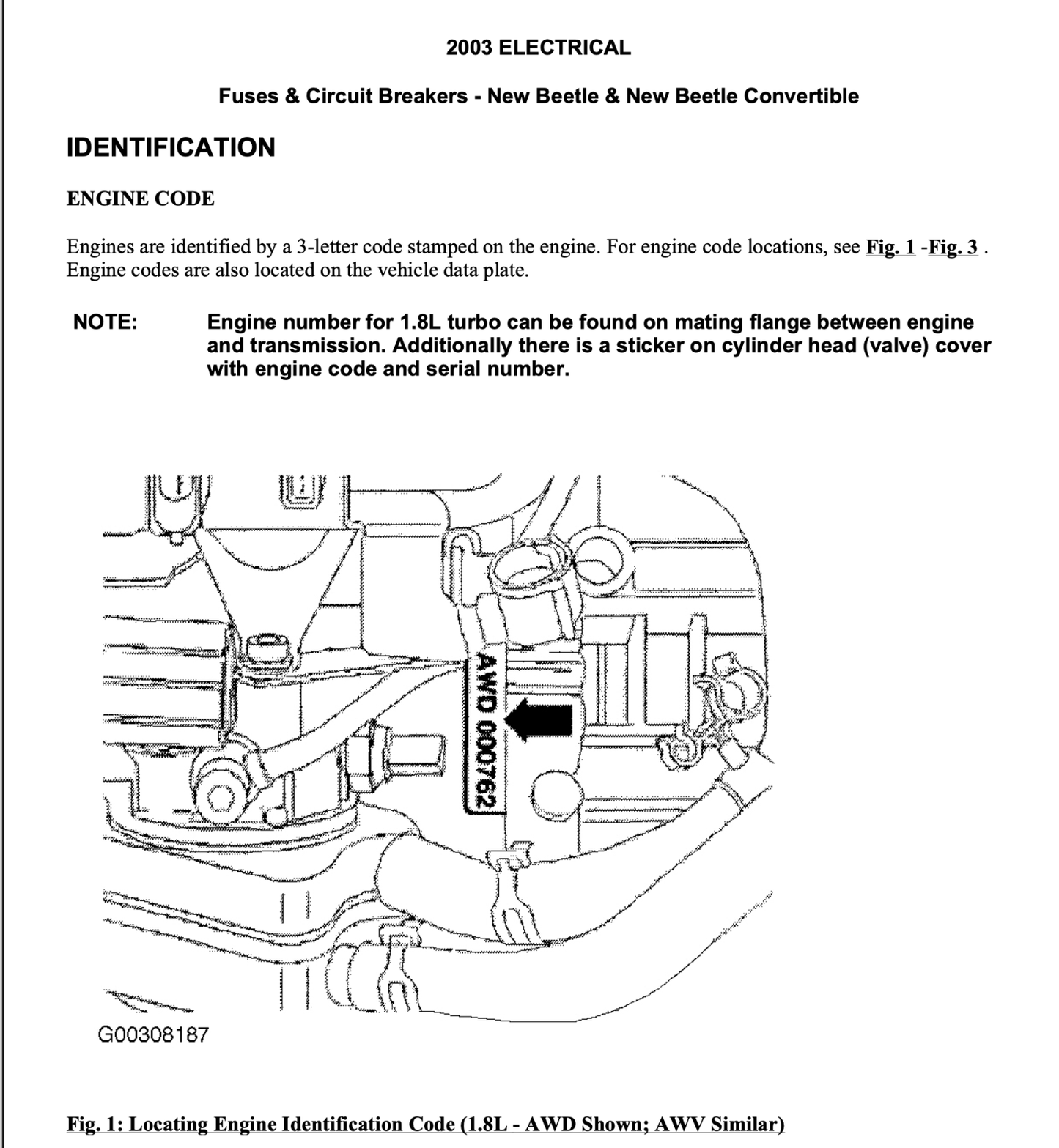 2003 ELECTRICAL

Fuses & Circuit Breakers - New Beetle & New Beetle Convertible

IDENTIFICATION

ENGINE CODE

Engines are identified by a 3-letter code stamped on the engine. For engine code locations, see Fig. 1 -Fig. 3 . Engine codes are also located on the vehicle data plate.

NOTE: Engine number for 1.8L turbo can be found on mating flange between engine and transmission. Additionally there is a sticker on cylinder head (valve) cover with engine code and serial number.

AWD 000762

G00308187

Fig. 1: Locating Engine Identification Code (1.8L - AWD Shown; AWV Similar)