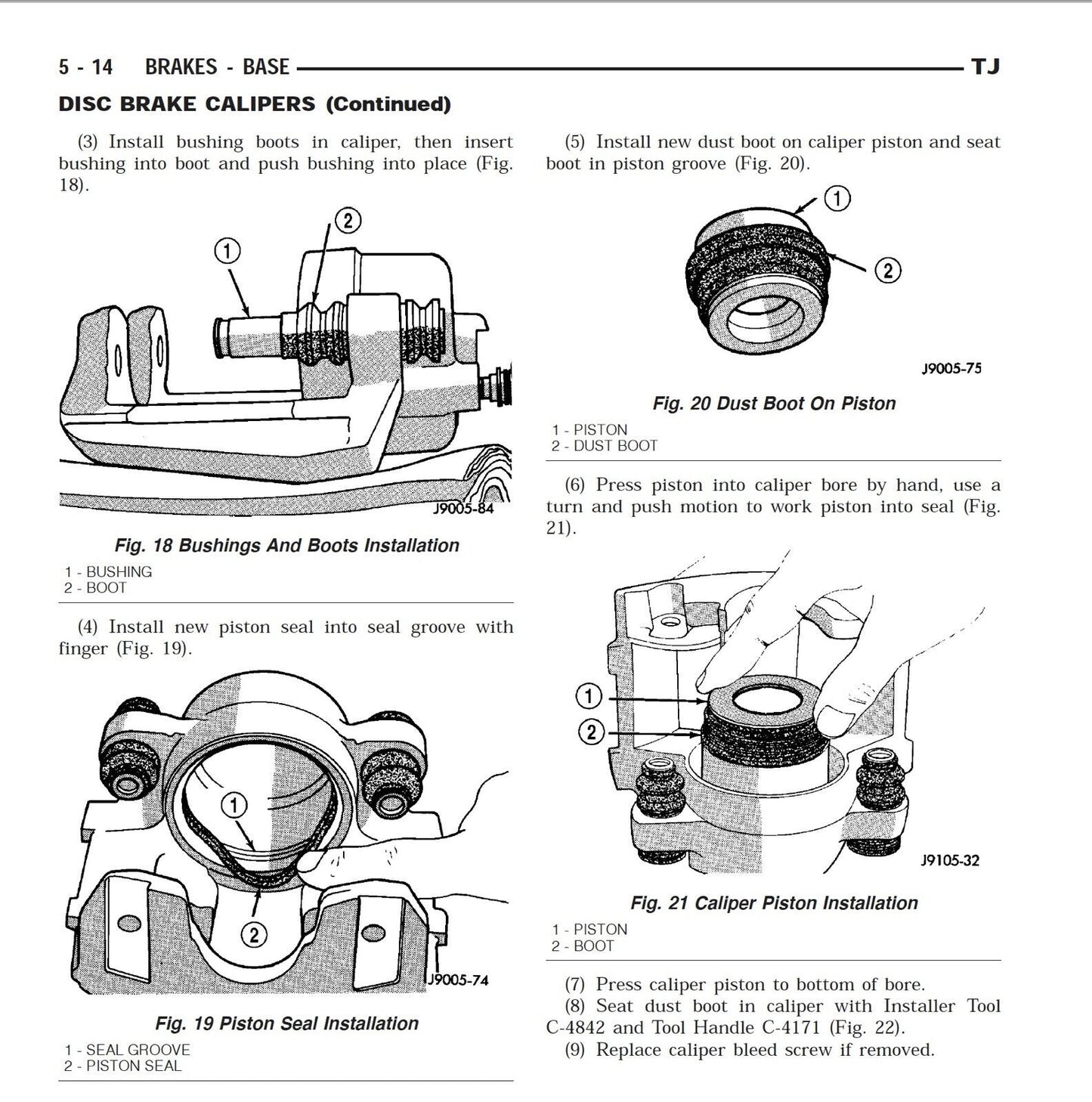 5 - 14 BRAKES - BASE TJ

DISC BRAKE CALIPERS (Continued)

(3) Install bushing boots in caliper, then insert bushing into boot and push bushing into place (Fig. 18).

1
2
J9005-84

Fig. 18 Bushings And Boots Installation

1 - BUSHING
2 - BOOT

(4) Install new piston seal into seal groove with finger (Fig. 19).

1
2
J9005-74

Fig. 19 Piston Seal Installation

1 - SEAL GROOVE
2 - PISTON SEAL

(5) Install new dust boot on caliper piston and seat boot in piston groove (Fig. 20).

1
2
J9005-75

Fig. 20 Dust Boot On Piston

1 - PISTON
2 - DUST BOOT

(6) Press piston into caliper bore by hand, use a turn and push motion to work piston into seal (Fig. 21).

1
2
J9105-32

Fig. 21 Caliper Piston Installation

1 - PISTON
2 - BOOT

(7) Press caliper piston to bottom of bore.
(8) Seat dust boot in caliper with Installer Tool C-4842 and Tool Handle C-4171 (Fig. 22).
(9) Replace caliper bleed screw if removed.