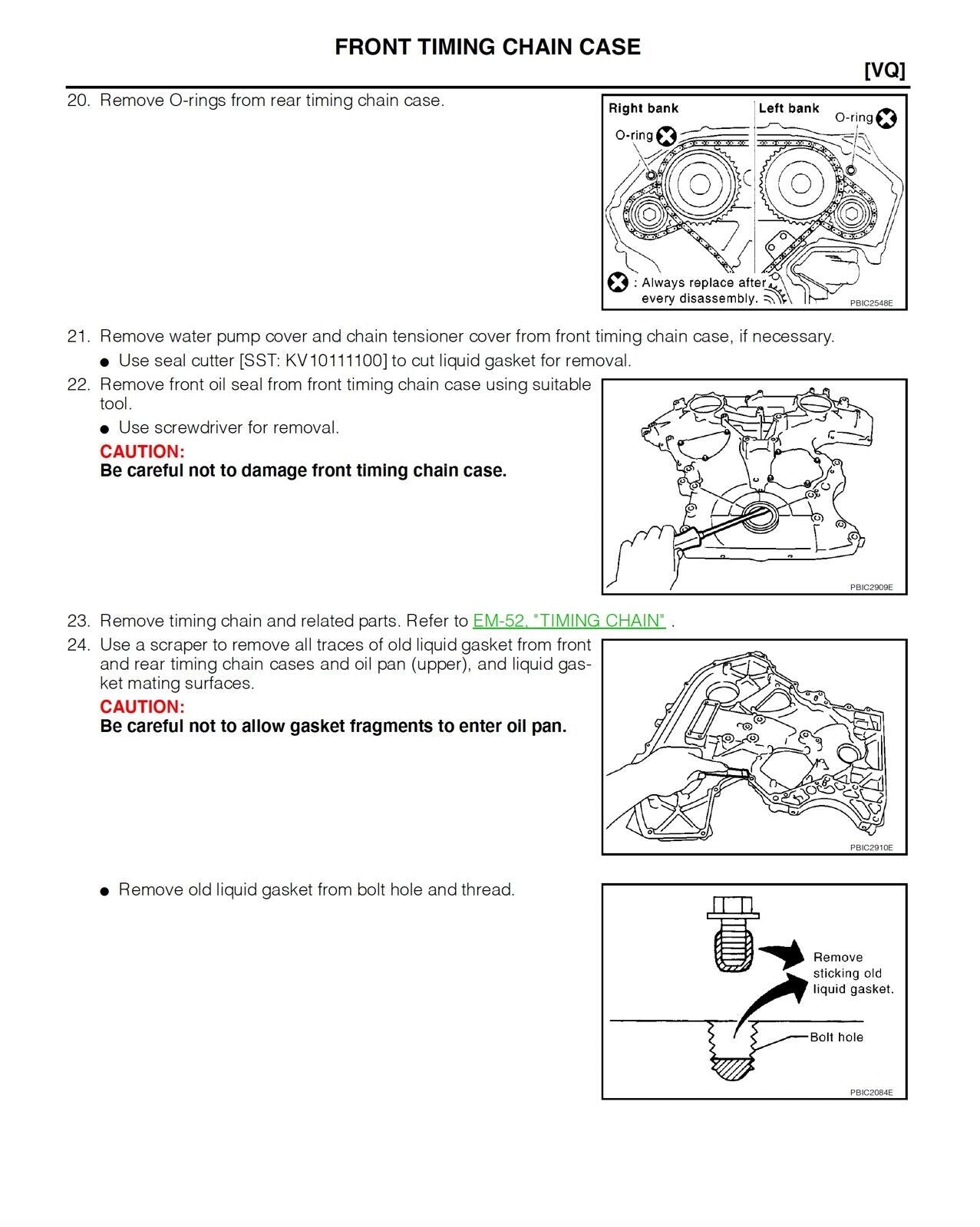 FRONT TIMING CHAIN CASE

[VQ]

20. Remove O-rings from rear timing chain case.

Right bank
Left bank
O-ring
O-ring
: Always replace after every disassembly.
PBIC2548E

21. Remove water pump cover and chain tensioner cover from front timing chain case, if necessary.

● Use seal cutter [SST: KV10111100] to cut liquid gasket for removal.

22. Remove front oil seal from front timing chain case using suitable tool.

● Use screwdriver for removal.

CAUTION:
Be careful not to damage front timing chain case.

PBIC2909E

23. Remove timing chain and related parts. Refer to EM-52, "TIMING CHAIN" .

24. Use a scraper to remove all traces of old liquid gasket from front and rear timing chain cases and oil pan (upper), and liquid gasket mating surfaces.

CAUTION:
Be careful not to allow gasket fragments to enter oil pan.

PBIC2910E

● Remove old liquid gasket from bolt hole and thread.

Remove sticking old liquid gasket.
Bolt hole
PBIC2084E