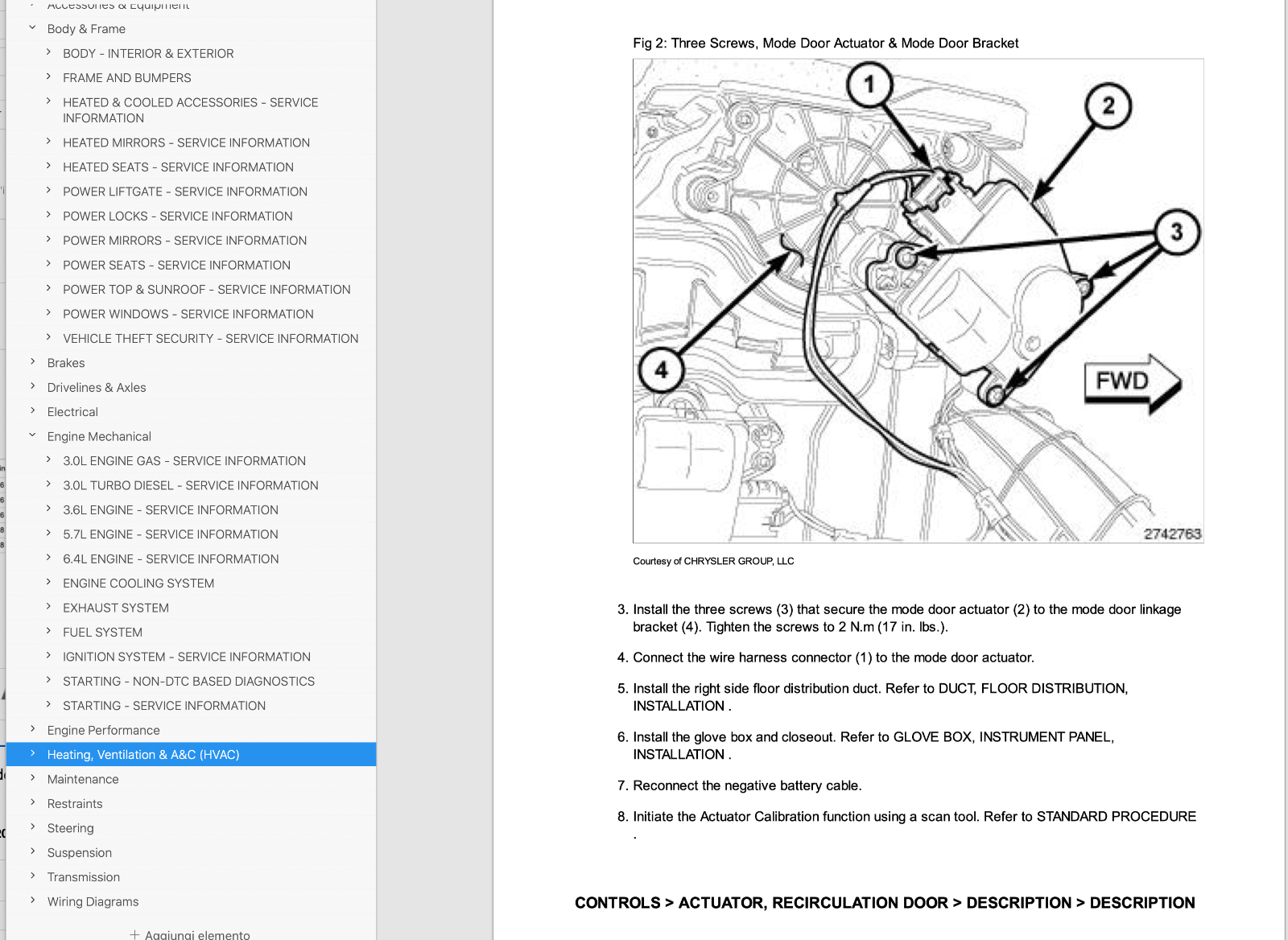 Accessories & Equipment
Body & Frame
BODY - INTERIOR & EXTERIOR
FRAME AND BUMPERS
HEATED & COOLED ACCESSORIES - SERVICE INFORMATION
HEATED MIRRORS - SERVICE INFORMATION
HEATED SEATS - SERVICE INFORMATION
POWER LIFTGATE - SERVICE INFORMATION
POWER LOCKS - SERVICE INFORMATION
POWER MIRRORS - SERVICE INFORMATION
POWER SEATS - SERVICE INFORMATION
POWER TOP & SUNROOF - SERVICE INFORMATION
POWER WINDOWS - SERVICE INFORMATION
VEHICLE THEFT SECURITY - SERVICE INFORMATION
Brakes
Drivelines & Axles
Electrical
Engine Mechanical
3.0L ENGINE GAS - SERVICE INFORMATION
3.0L TURBO DIESEL - SERVICE INFORMATION
3.6L ENGINE - SERVICE INFORMATION
5.7L ENGINE - SERVICE INFORMATION
6.4L ENGINE - SERVICE INFORMATION
ENGINE COOLING SYSTEM
EXHAUST SYSTEM
FUEL SYSTEM
IGNITION SYSTEM - SERVICE INFORMATION
STARTING - NON-DTC BASED DIAGNOSTICS
STARTING - SERVICE INFORMATION
Engine Performance
Heating, Ventilation & A&C (HVAC)
Maintenance
Restraints
Steering
Suspension
Transmission
Wiring Diagrams
+ Aggiungi elemento

Fig 2: Three Screws, Mode Door Actuator & Mode Door Bracket

1
2
3
4
FWD
2742763

Courtesy of CHRYSLER GROUP, LLC

3. Install the three screws (3) that secure the mode door actuator (2) to the mode door linkage bracket (4). Tighten the screws to 2 N.m (17 in. lbs.).

4. Connect the wire harness connector (1) to the mode door actuator.

5. Install the right side floor distribution duct. Refer to DUCT, FLOOR DISTRIBUTION, INSTALLATION .

6. Install the glove box and closeout. Refer to GLOVE BOX, INSTRUMENT PANEL, INSTALLATION .

7. Reconnect the negative battery cable.

8. Initiate the Actuator Calibration function using a scan tool. Refer to STANDARD PROCEDURE .

CONTROLS > ACTUATOR, RECIRCULATION DOOR > DESCRIPTION > DESCRIPTION