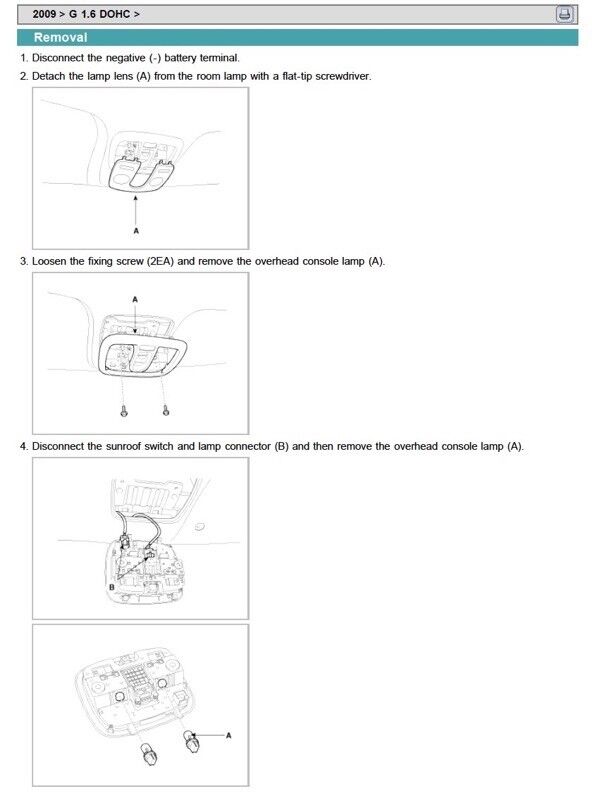 2009 > G 1.6 DOHC >

Removal

1. Disconnect the negative (-) battery terminal.
2. Detach the lamp lens (A) from the room lamp with a flat-tip screwdriver.

A

3. Loosen the fixing screw (2EA) and remove the overhead console lamp (A).

A

4. Disconnect the sunroof switch and lamp connector (B) and then remove the overhead console lamp (A).

B

A