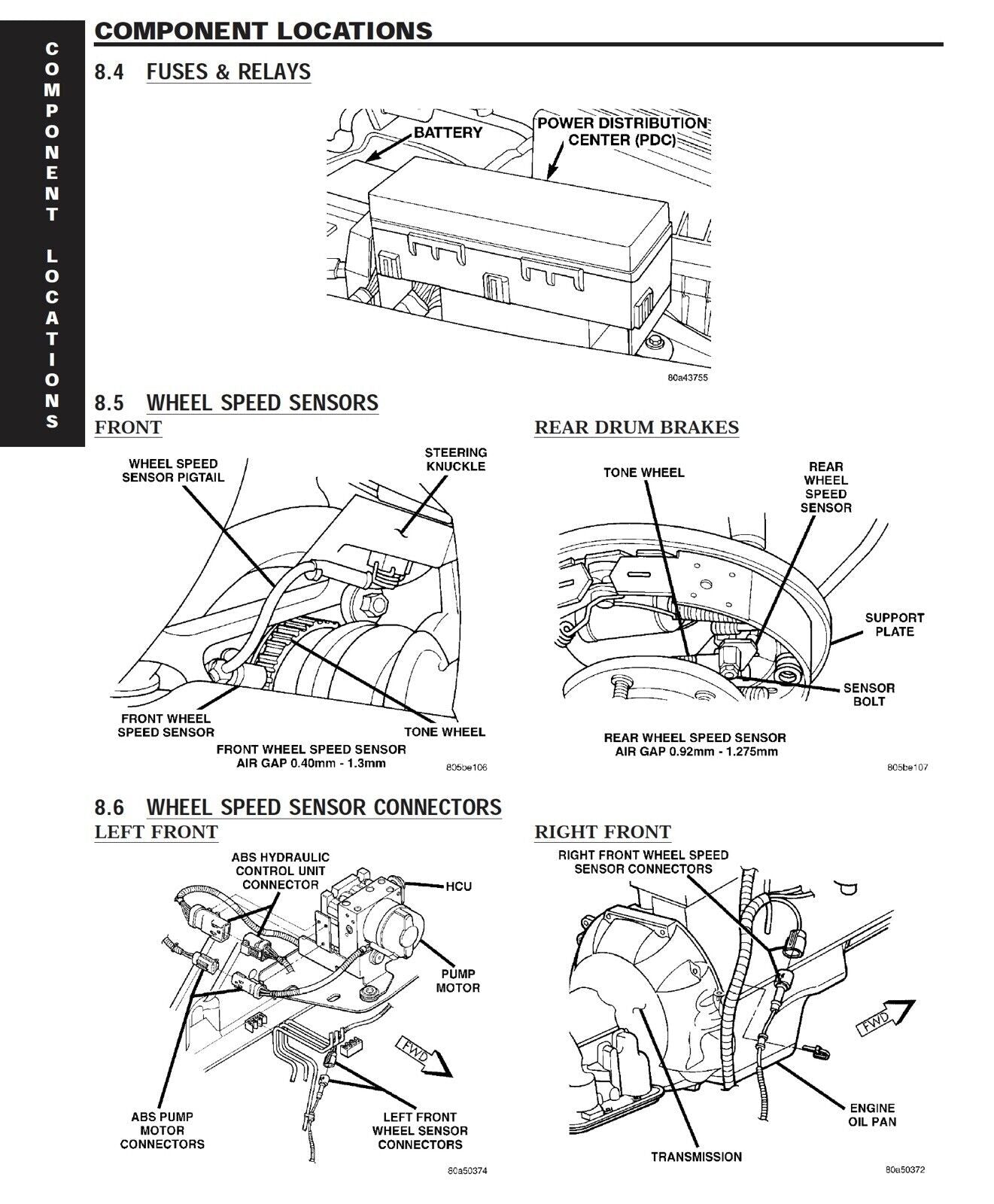 COMPONENT LOCATIONS

COMPONENT LOCATIONS

8.4 FUSES & RELAYS

BATTERY

POWER DISTRIBUTION CENTER (PDC)

80a43755

8.5 WHEEL SPEED SENSORS

FRONT

WHEEL SPEED SENSOR PIGTAIL

STEERING KNUCKLE

FRONT WHEEL SPEED SENSOR

TONE WHEEL

FRONT WHEEL SPEED SENSOR AIR GAP 0.40mm - 1.3mm

805be106

REAR DRUM BRAKES

TONE WHEEL

REAR WHEEL SPEED SENSOR

SUPPORT PLATE

SENSOR BOLT

REAR WHEEL SPEED SENSOR AIR GAP 0.92mm - 1.275mm

805be107

8.6 WHEEL SPEED SENSOR CONNECTORS

LEFT FRONT

ABS HYDRAULIC CONTROL UNIT CONNECTOR

HCU

PUMP MOTOR

FWD

ABS PUMP MOTOR CONNECTORS

LEFT FRONT WHEEL SENSOR CONNECTORS

80a50374

RIGHT FRONT

RIGHT FRONT WHEEL SPEED SENSOR CONNECTORS

FWD

ENGINE OIL PAN

TRANSMISSION

80a50372