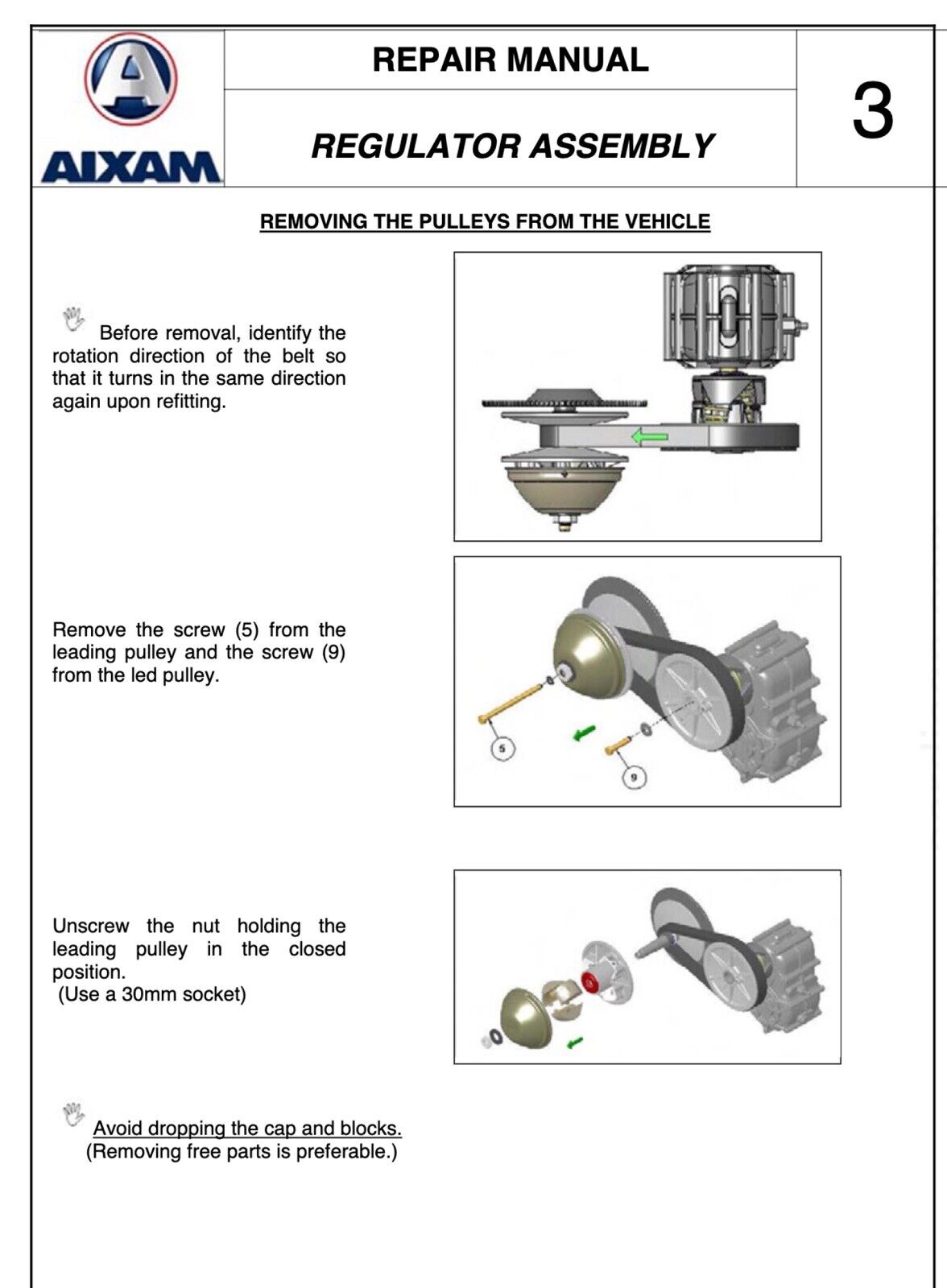 AIXAM

REPAIR MANUAL

REGULATOR ASSEMBLY

3

REMOVING THE PULLEYS FROM THE VEHICLE

Before removal, identify the rotation direction of the belt so that it turns in the same direction again upon refitting.

Remove the screw (5) from the leading pulley and the screw (9) from the led pulley.

5

9

Unscrew the nut holding the leading pulley in the closed position.
(Use a 30mm socket)

Avoid dropping the cap and blocks.
(Removing free parts is preferable.)