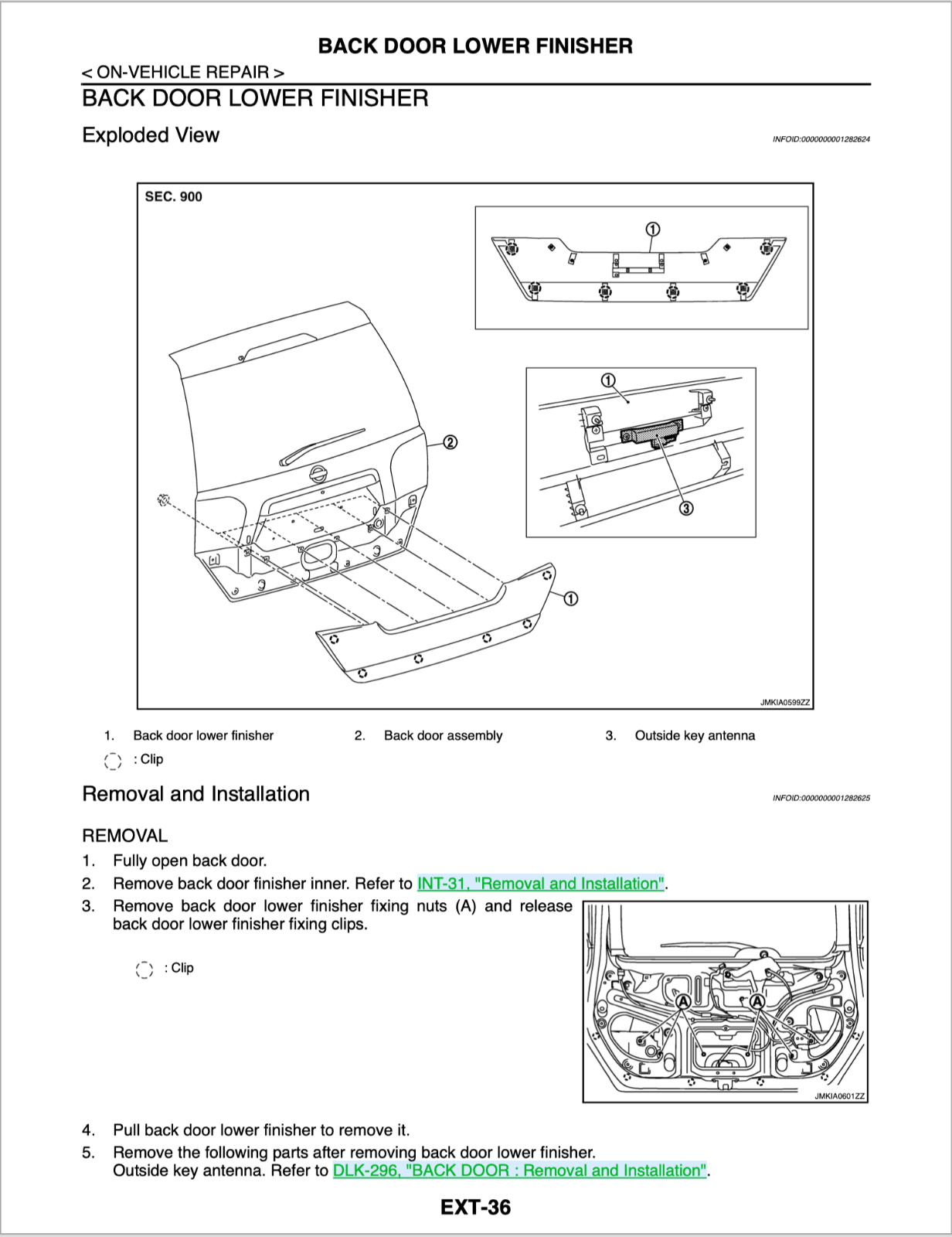 BACK DOOR LOWER FINISHER

< ON-VEHICLE REPAIR >

BACK DOOR LOWER FINISHER

Exploded View

INFOID:0000000001282624

SEC. 900

①

①

②

③

①

JMKIA0599ZZ

1. Back door lower finisher 2. Back door assembly 3. Outside key antenna

: Clip

Removal and Installation

INFOID:0000000001282625

REMOVAL

1. Fully open back door.

2. Remove back door finisher inner. Refer to INT-31, "Removal and Installation".

3. Remove back door lower finisher fixing nuts (A) and release back door lower finisher fixing clips.

: Clip

A

A

JMKIA0601ZZ

4. Pull back door lower finisher to remove it.

5. Remove the following parts after removing back door lower finisher. Outside key antenna. Refer to DLK-296, "BACK DOOR : Removal and Installation".

EXT-36