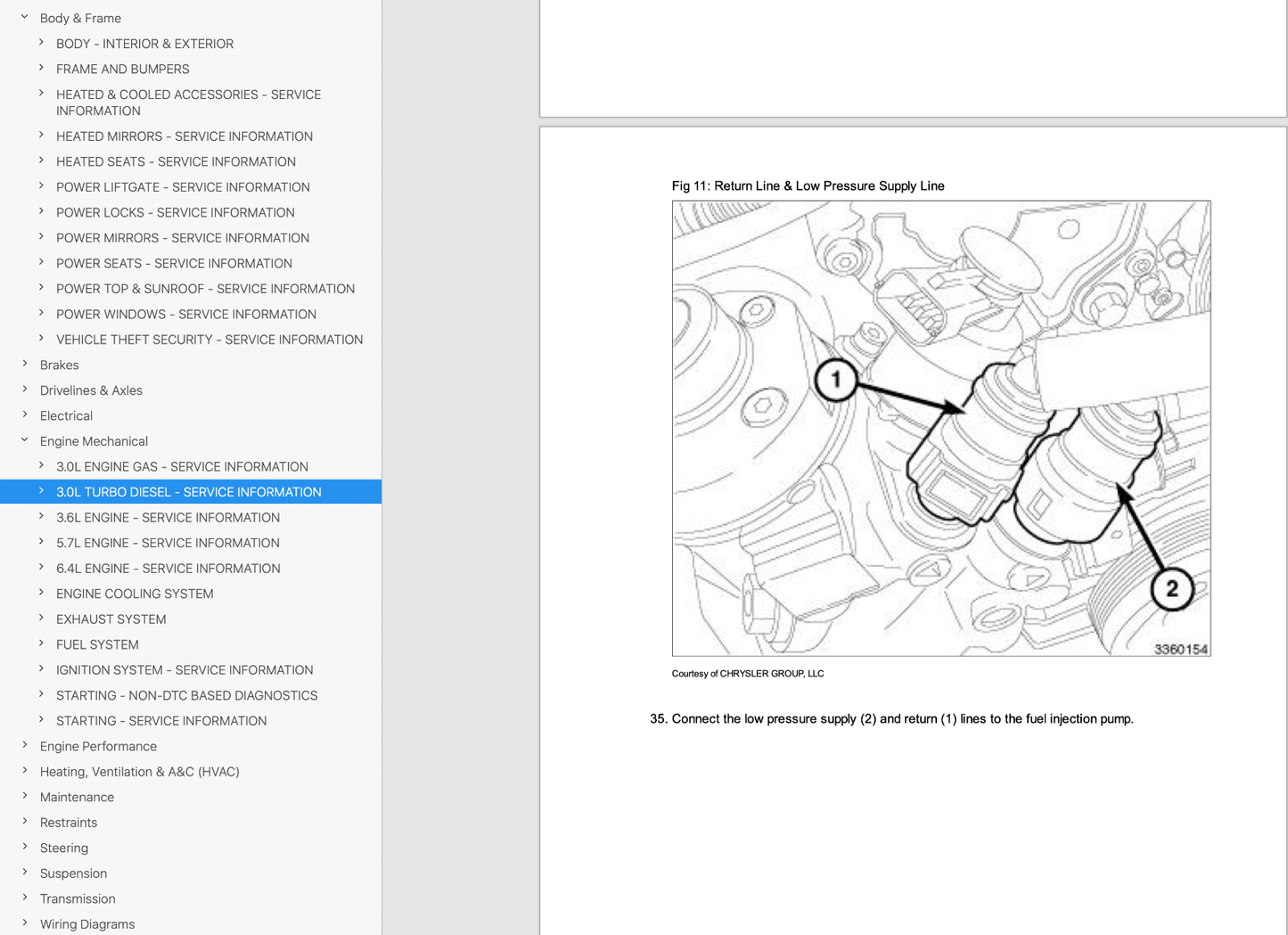 Body & Frame
BODY - INTERIOR & EXTERIOR
FRAME AND BUMPERS
HEATED & COOLED ACCESSORIES - SERVICE INFORMATION
HEATED MIRRORS - SERVICE INFORMATION
HEATED SEATS - SERVICE INFORMATION
POWER LIFTGATE - SERVICE INFORMATION
POWER LOCKS - SERVICE INFORMATION
POWER MIRRORS - SERVICE INFORMATION
POWER SEATS - SERVICE INFORMATION
POWER TOP & SUNROOF - SERVICE INFORMATION
POWER WINDOWS - SERVICE INFORMATION
VEHICLE THEFT SECURITY - SERVICE INFORMATION
Brakes
Drivelines & Axles
Electrical
Engine Mechanical
3.0L ENGINE GAS - SERVICE INFORMATION
3.0L TURBO DIESEL - SERVICE INFORMATION
3.6L ENGINE - SERVICE INFORMATION
5.7L ENGINE - SERVICE INFORMATION
6.4L ENGINE - SERVICE INFORMATION
ENGINE COOLING SYSTEM
EXHAUST SYSTEM
FUEL SYSTEM
IGNITION SYSTEM - SERVICE INFORMATION
STARTING - NON-DTC BASED DIAGNOSTICS
STARTING - SERVICE INFORMATION
Engine Performance
Heating, Ventilation & A&C (HVAC)
Maintenance
Restraints
Steering
Suspension
Transmission
Wiring Diagrams

Fig 11: Return Line & Low Pressure Supply Line

1
2
3360154

Courtesy of CHRYSLER GROUP, LLC

35. Connect the low pressure supply (2) and return (1) lines to the fuel injection pump.