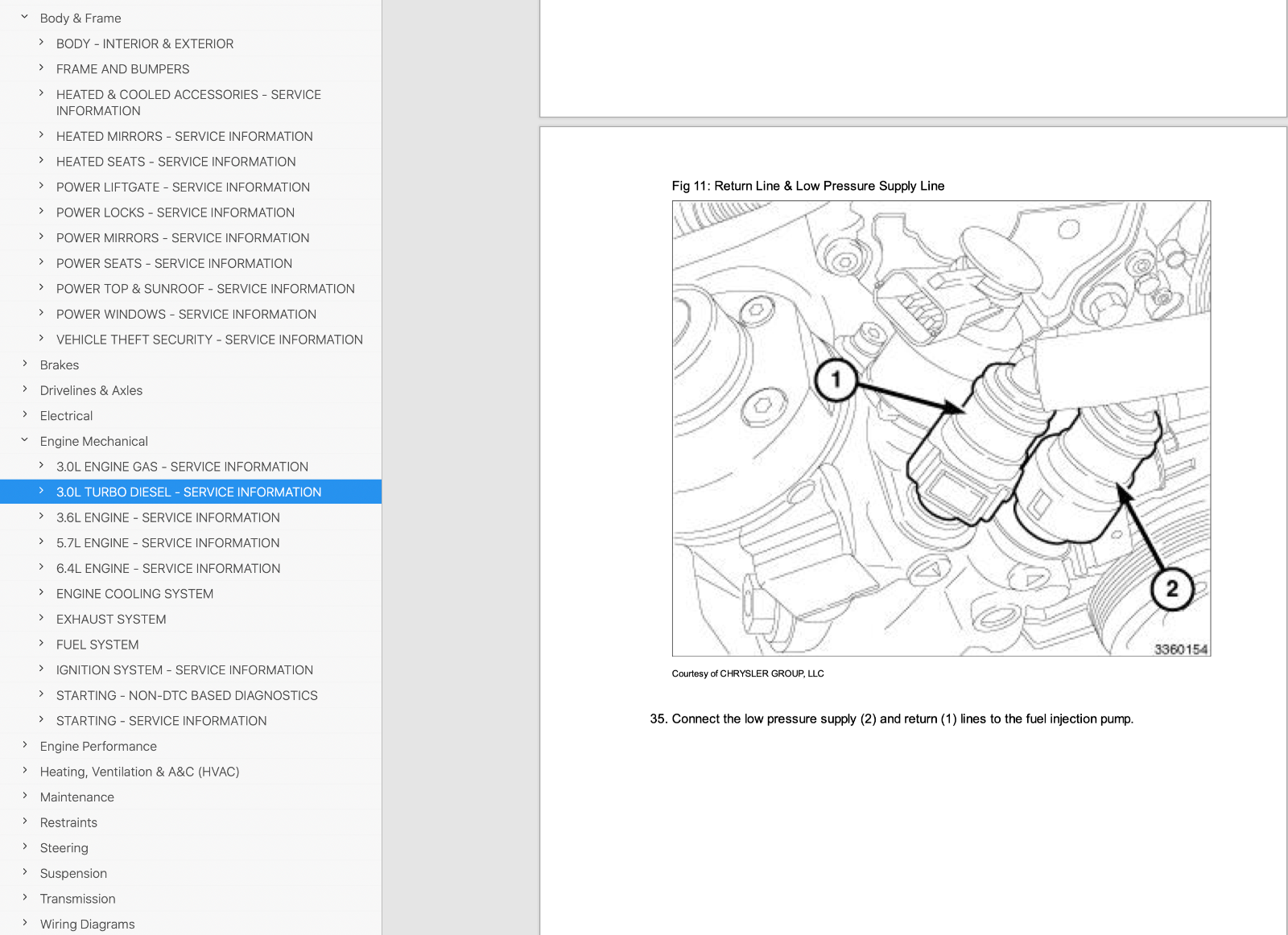 Body & Frame
BODY - INTERIOR & EXTERIOR
FRAME AND BUMPERS
HEATED & COOLED ACCESSORIES - SERVICE INFORMATION
HEATED MIRRORS - SERVICE INFORMATION
HEATED SEATS - SERVICE INFORMATION
POWER LIFTGATE - SERVICE INFORMATION
POWER LOCKS - SERVICE INFORMATION
POWER MIRRORS - SERVICE INFORMATION
POWER SEATS - SERVICE INFORMATION
POWER TOP & SUNROOF - SERVICE INFORMATION
POWER WINDOWS - SERVICE INFORMATION
VEHICLE THEFT SECURITY - SERVICE INFORMATION
Brakes
Drivelines & Axles
Electrical
Engine Mechanical
3.0L ENGINE GAS - SERVICE INFORMATION
3.0L TURBO DIESEL - SERVICE INFORMATION
3.6L ENGINE - SERVICE INFORMATION
5.7L ENGINE - SERVICE INFORMATION
6.4L ENGINE - SERVICE INFORMATION
ENGINE COOLING SYSTEM
EXHAUST SYSTEM
FUEL SYSTEM
IGNITION SYSTEM - SERVICE INFORMATION
STARTING - NON-DTC BASED DIAGNOSTICS
STARTING - SERVICE INFORMATION
Engine Performance
Heating, Ventilation & A&C (HVAC)
Maintenance
Restraints
Steering
Suspension
Transmission
Wiring Diagrams

Fig 11: Return Line & Low Pressure Supply Line

1
2
3360154

Courtesy of CHRYSLER GROUP, LLC

35. Connect the low pressure supply (2) and return (1) lines to the fuel injection pump.