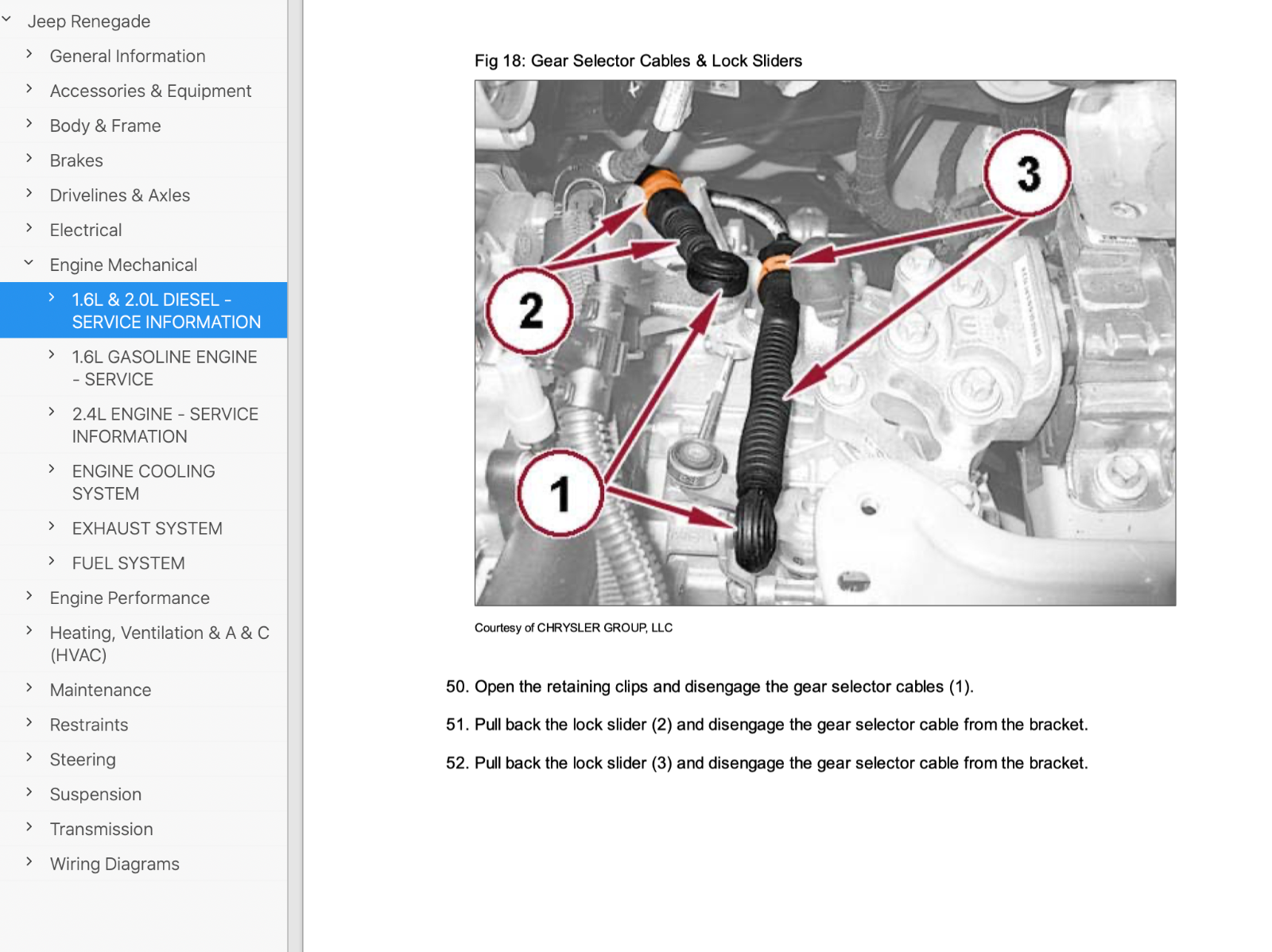 Jeep Renegade
General Information
Accessories & Equipment
Body & Frame
Brakes
Drivelines & Axles
Electrical
Engine Mechanical
1.6L & 2.0L DIESEL - SERVICE INFORMATION
1.6L GASOLINE ENGINE - SERVICE
2.4L ENGINE - SERVICE INFORMATION
ENGINE COOLING SYSTEM
EXHAUST SYSTEM
FUEL SYSTEM
Engine Performance
Heating, Ventilation & A & C (HVAC)
Maintenance
Restraints
Steering
Suspension
Transmission
Wiring Diagrams

Fig 18: Gear Selector Cables & Lock Sliders

3
2
1

Courtesy of CHRYSLER GROUP, LLC

50. Open the retaining clips and disengage the gear selector cables (1).

51. Pull back the lock slider (2) and disengage the gear selector cable from the bracket.

52. Pull back the lock slider (3) and disengage the gear selector cable from the bracket.